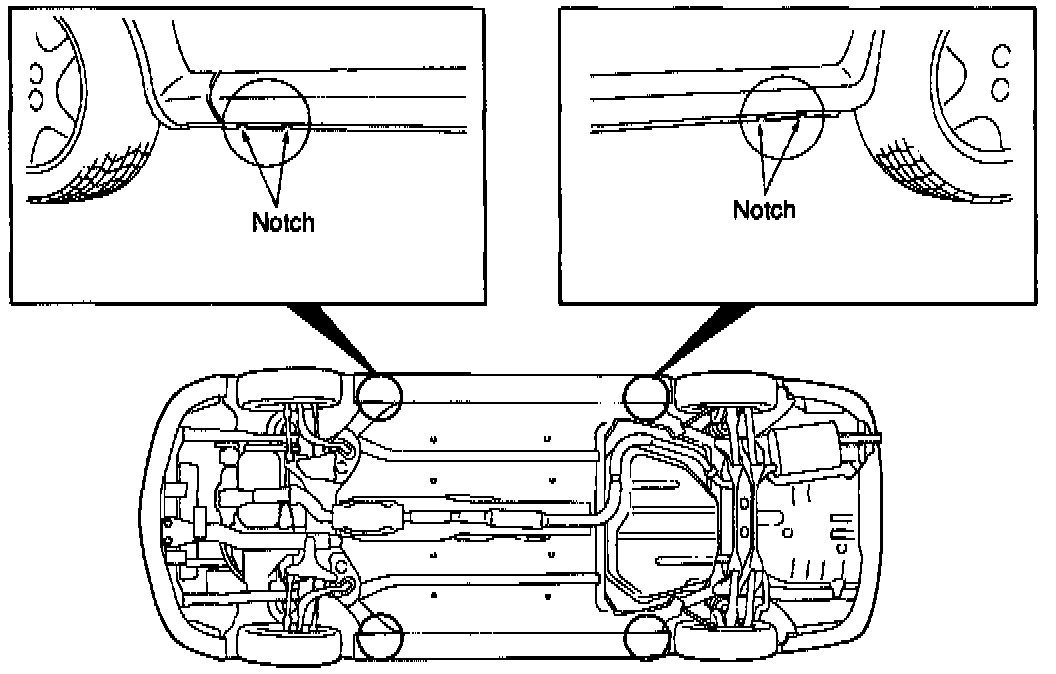 Notch

Notch