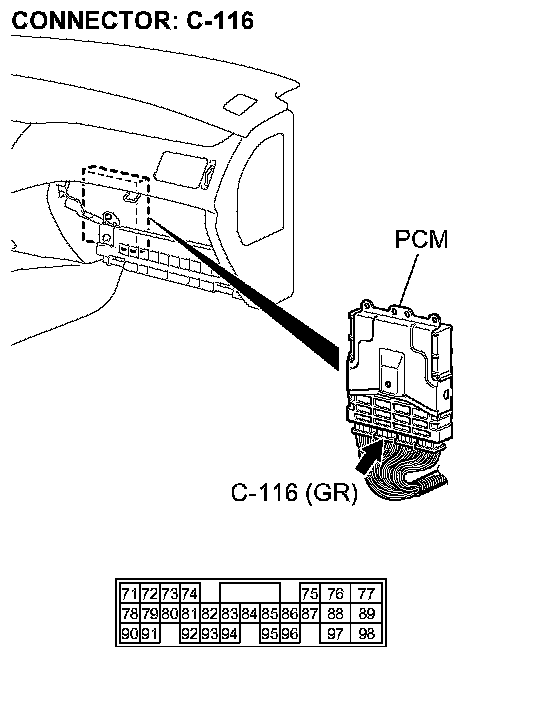 CONNECTOR: C-116

PCM

C-116 (GR)

71 72 73 74 75 76 77
78 79 80 81 82 83 84 85 86 87 88 89
90 91 92 93 94 95 96 97 98