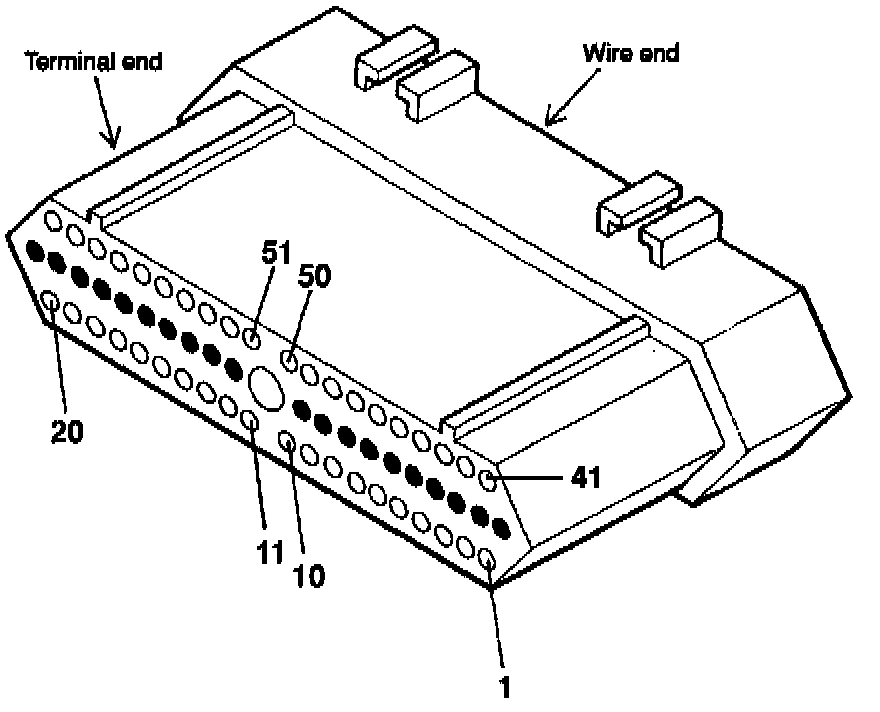 Terminal end
Wire end
51
50
20
11
10
41
1