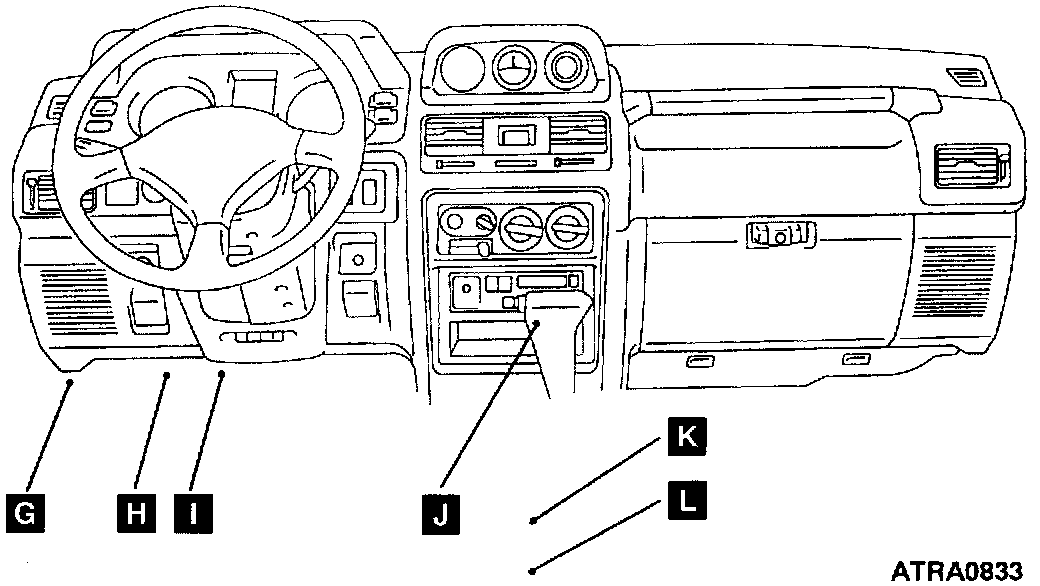 G H I J K L

ATRA0833