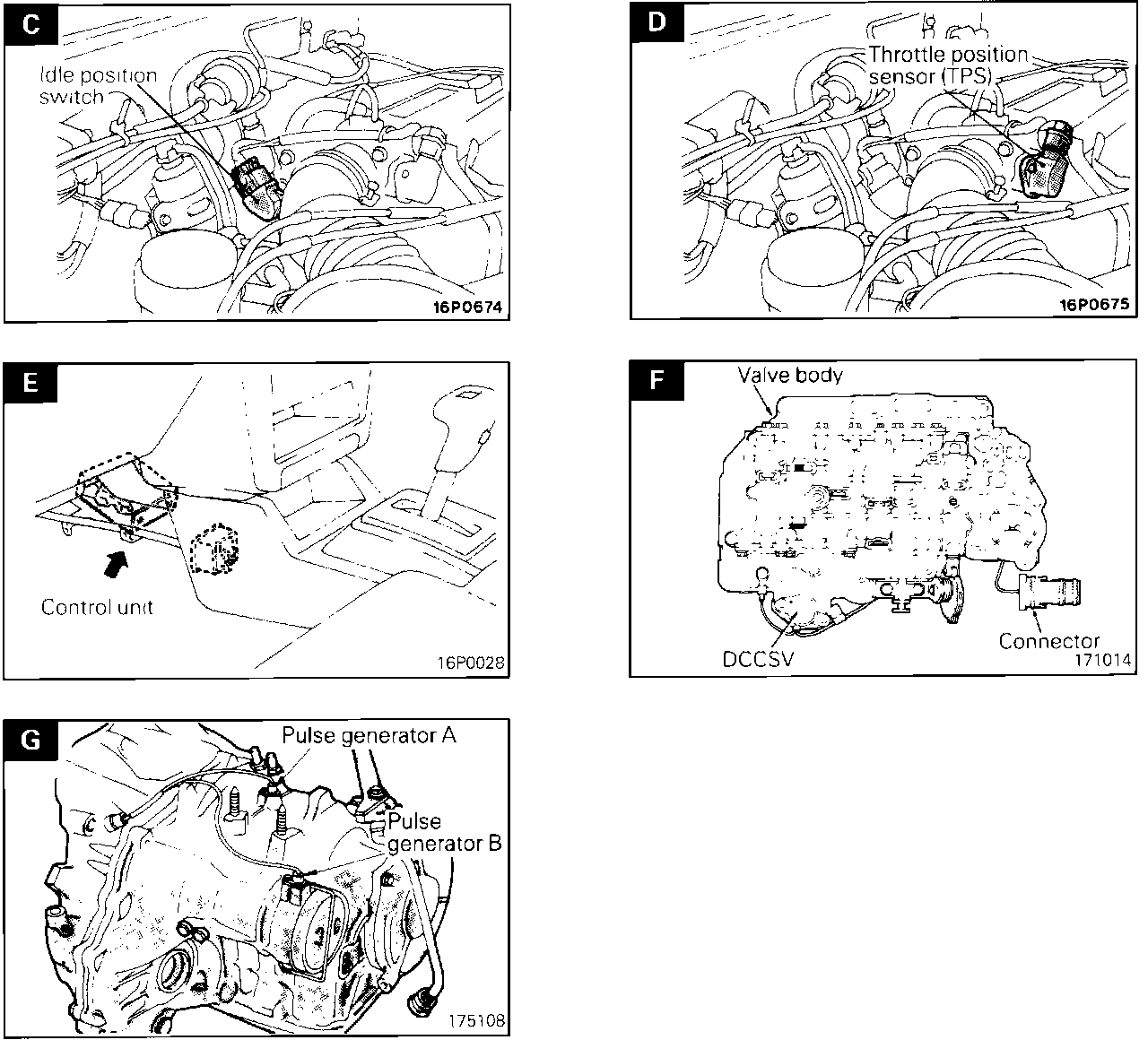 C

Idle position switch

16P0674

D

Throttle position sensor (TPS)

16P0675

E

Control unit

16P0028

F

Valve body

DCCSV

Connector

171014

G

Pulse generator A

Pulse generator B

175108