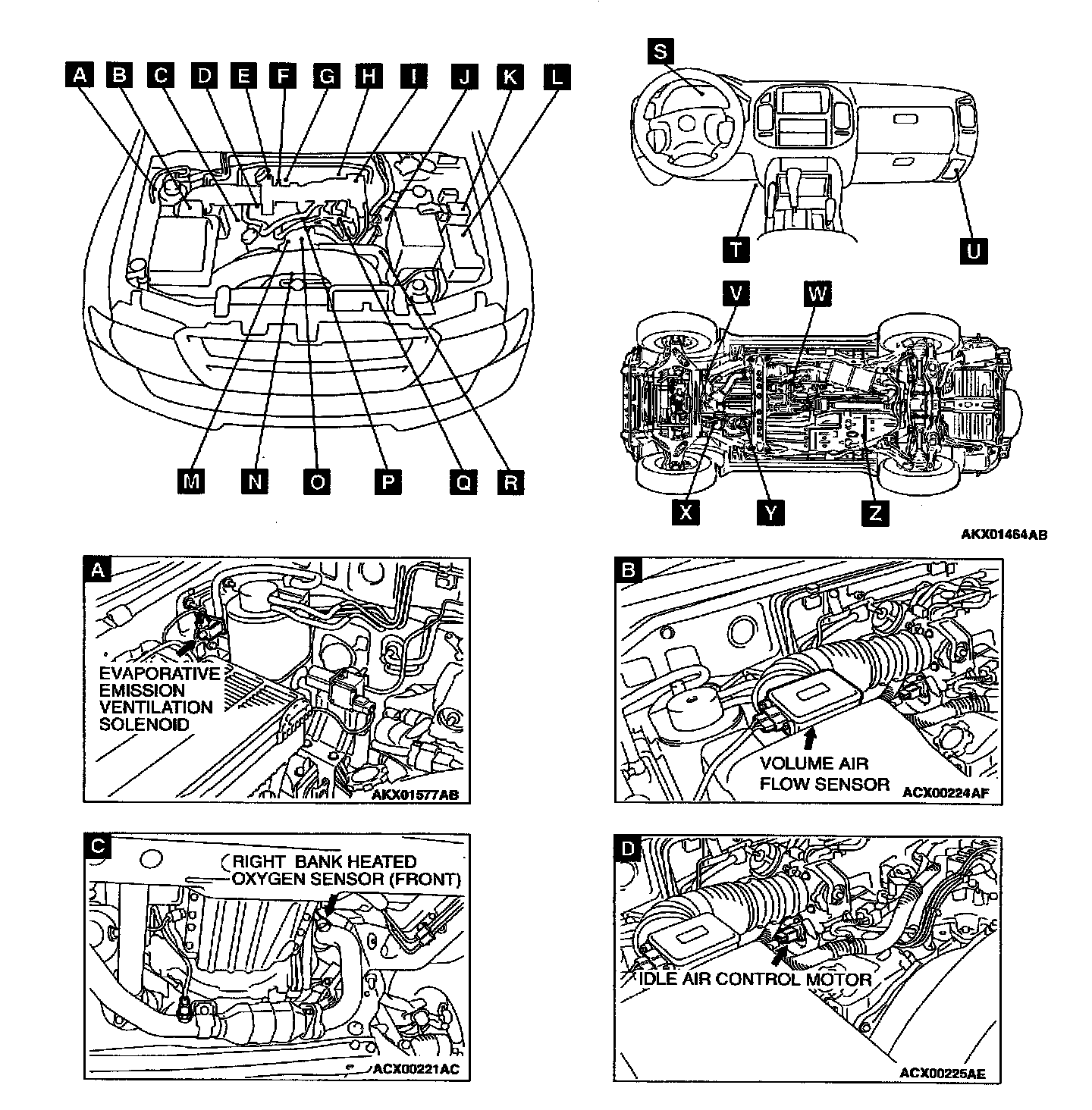 A B C D E F G H I J K L

M N O P Q R

S

T U

V W

X Y Z

AKX01464AB

A

EVAPORATIVE EMISSION VENTILATION SOLENOID

AKX01577AB

B

VOLUME AIR FLOW SENSOR

ACX00224AF

C

RIGHT BANK HEATED OXYGEN SENSOR (FRONT)

ACX00221AC

D

IDLE AIR CONTROL MOTOR

ACX00225AE