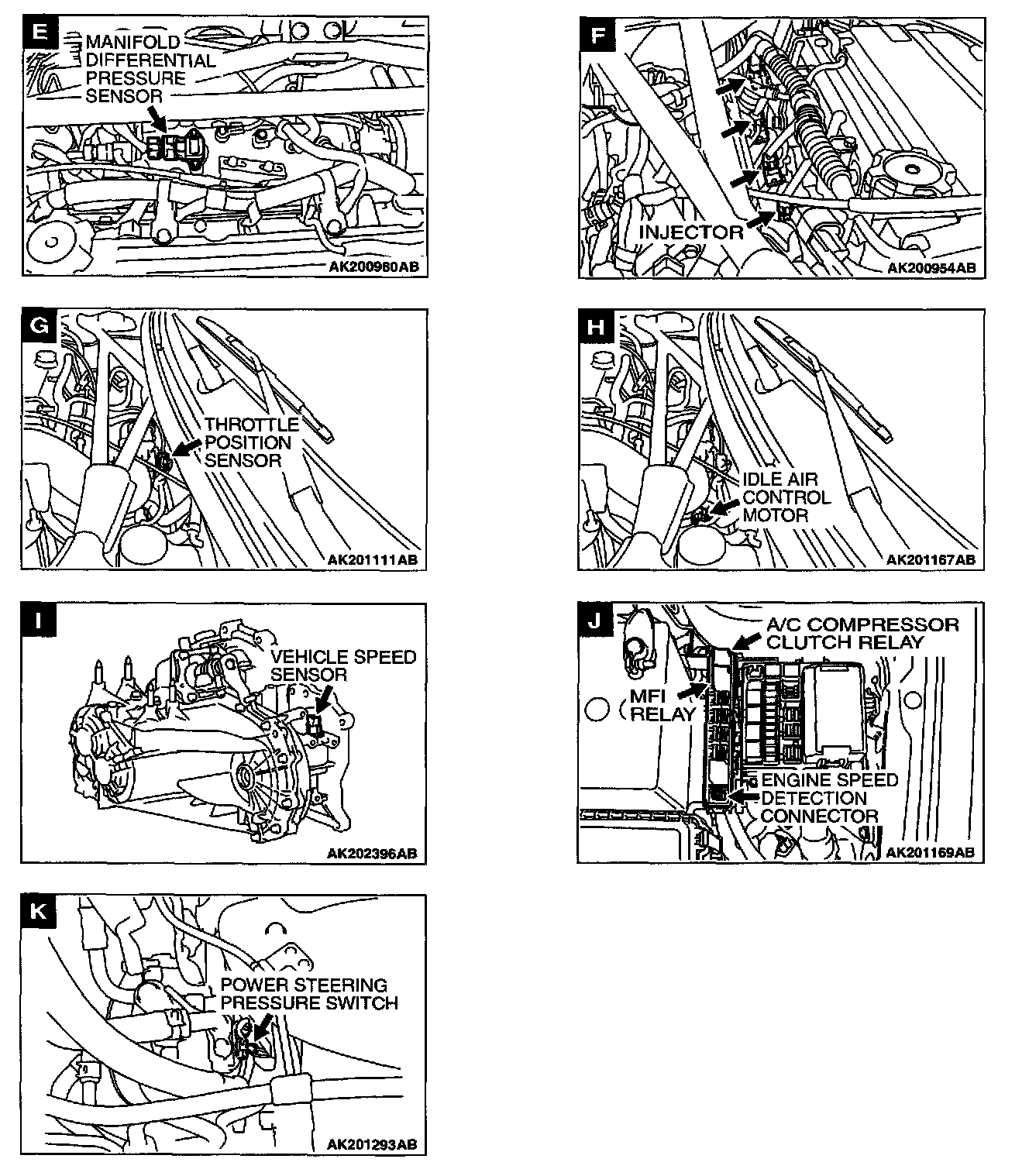 E
MANIFOLD DIFFERENTIAL PRESSURE SENSOR
AK200980AB

F
INJECTOR
AK200954AB

G
THROTTLE POSITION SENSOR
AK201111AB

H
IDLE AIR CONTROL MOTOR
AK201167AB

I
VEHICLE SPEED SENSOR
AK202396AB

J
A/C COMPRESSOR CLUTCH RELAY
MFI RELAY
ENGINE SPEED DETECTION CONNECTOR
AK201169AB

K
POWER STEERING PRESSURE SWITCH
AK201293AB