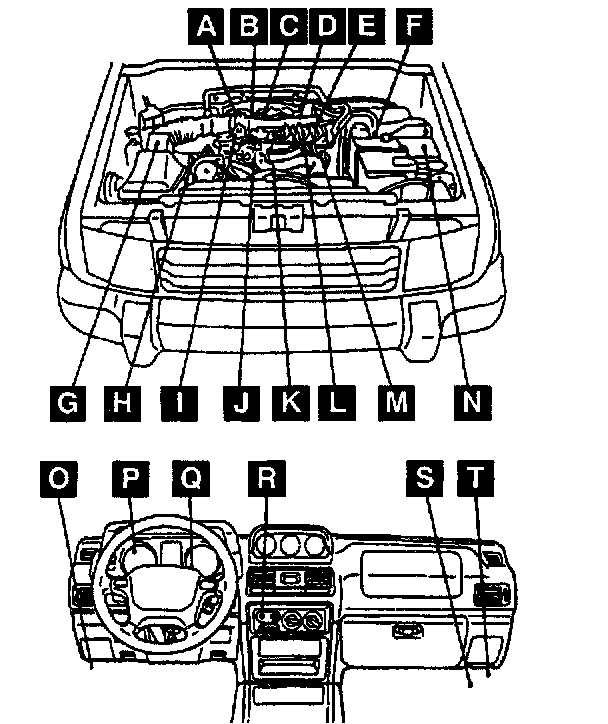 A B C D E F

G H I J K L M N

O P Q R S T