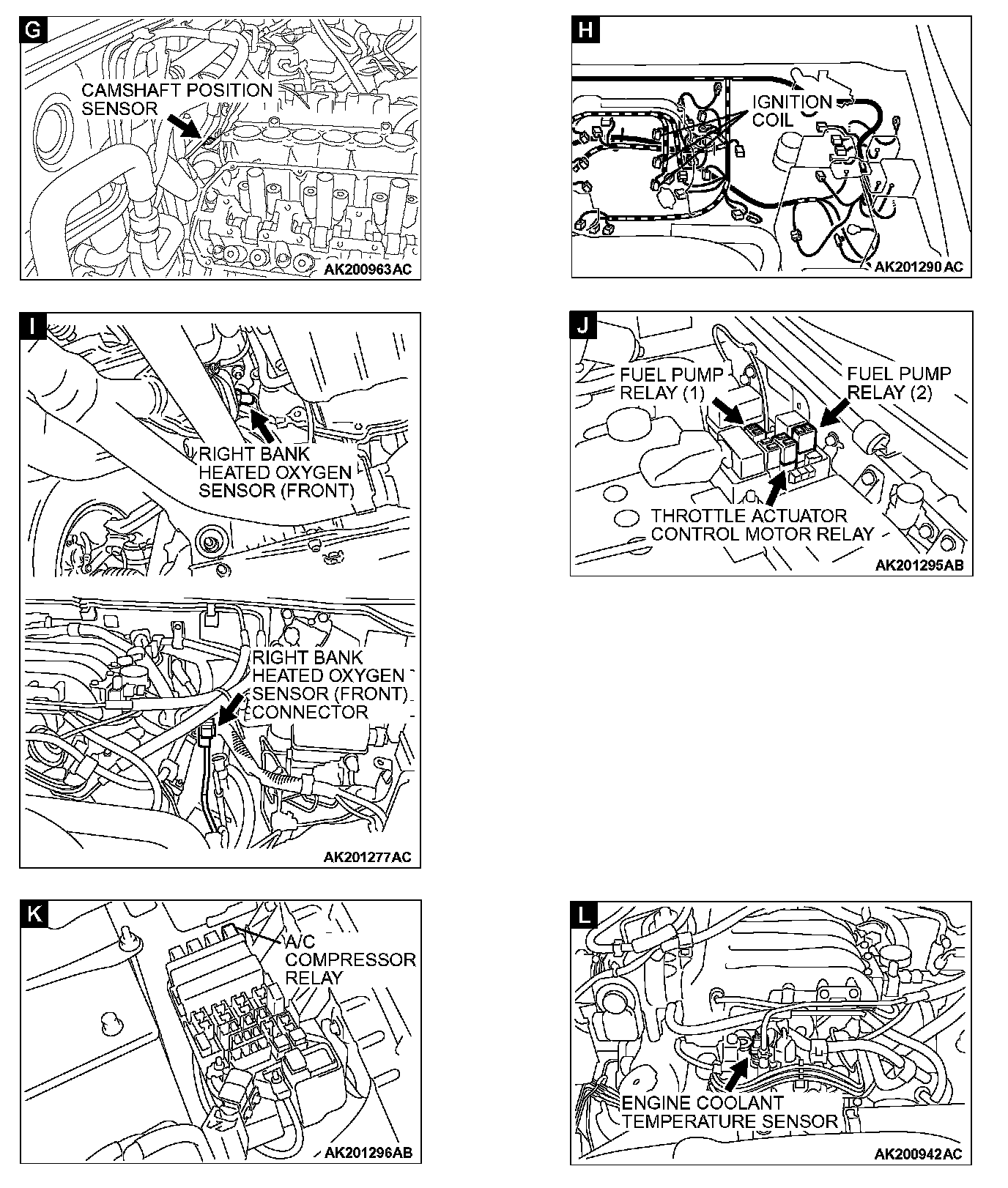 G

CAMSHAFT POSITION SENSOR

AK200963AC

H

IGNITION COIL

AK201290AC

I

RIGHT BANK HEATED OXYGEN SENSOR (FRONT)

RIGHT BANK HEATED OXYGEN SENSOR (FRONT) CONNECTOR

AK201277AC

J

FUEL PUMP RELAY (1)

FUEL PUMP RELAY (2)

THROTTLE ACTUATOR CONTROL MOTOR RELAY

AK201295AB

K

A/C COMPRESSOR RELAY

AK201296AB

L

ENGINE COOLANT TEMPERATURE SENSOR

AK200942AC