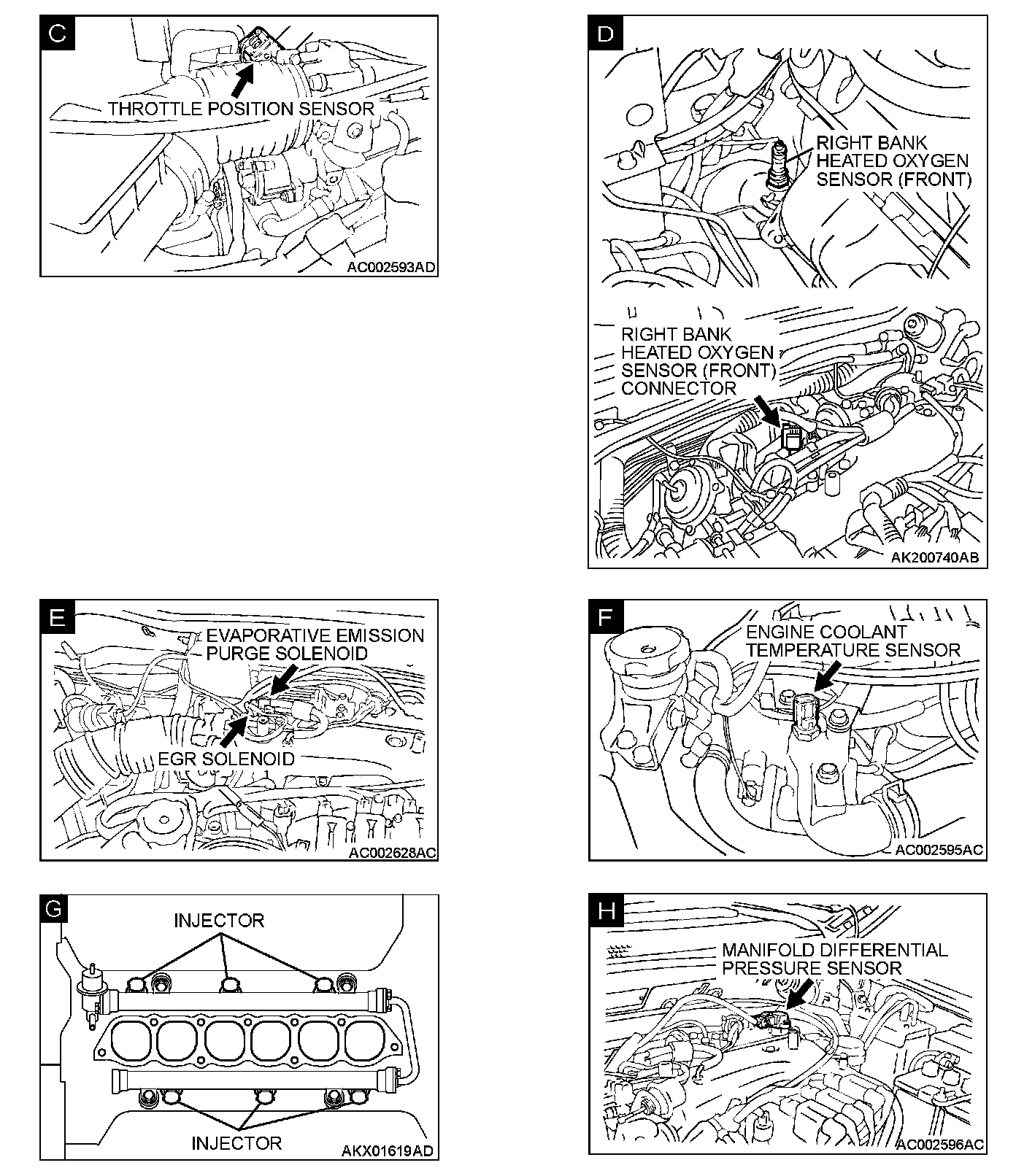 C
THROTTLE POSITION SENSOR
AC002593AD

D
RIGHT BANK HEATED OXYGEN SENSOR (FRONT)
RIGHT BANK HEATED OXYGEN SENSOR (FRONT) CONNECTOR
AK200740AB

E
EVAPORATIVE EMISSION PURGE SOLENOID
EGR SOLENOID
AC002628AC

F
ENGINE COOLANT TEMPERATURE SENSOR
AC002595AC

G
INJECTOR
INJECTOR
AKX01619AD

H
MANIFOLD DIFFERENTIAL PRESSURE SENSOR
AC002596AC