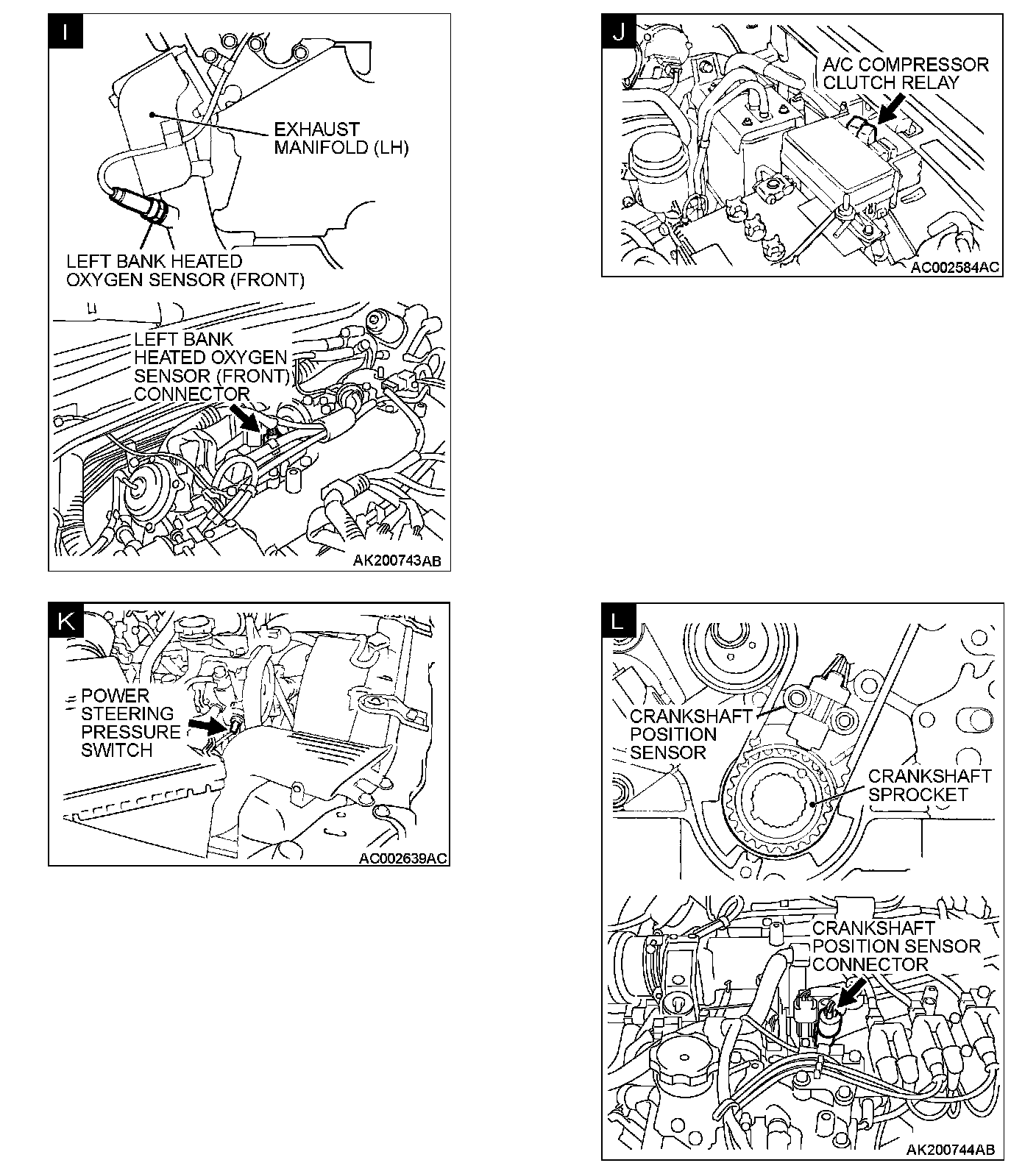 I

EXHAUST MANIFOLD (LH)

LEFT BANK HEATED OXYGEN SENSOR (FRONT)

LEFT BANK HEATED OXYGEN SENSOR (FRONT) CONNECTOR

AK200743AB

J

A/C COMPRESSOR CLUTCH RELAY

AC002584AC

K

POWER STEERING PRESSURE SWITCH

AC002639AC

L

CRANKSHAFT POSITION SENSOR

CRANKSHAFT SPROCKET

CRANKSHAFT POSITION SENSOR CONNECTOR

AK200744AB