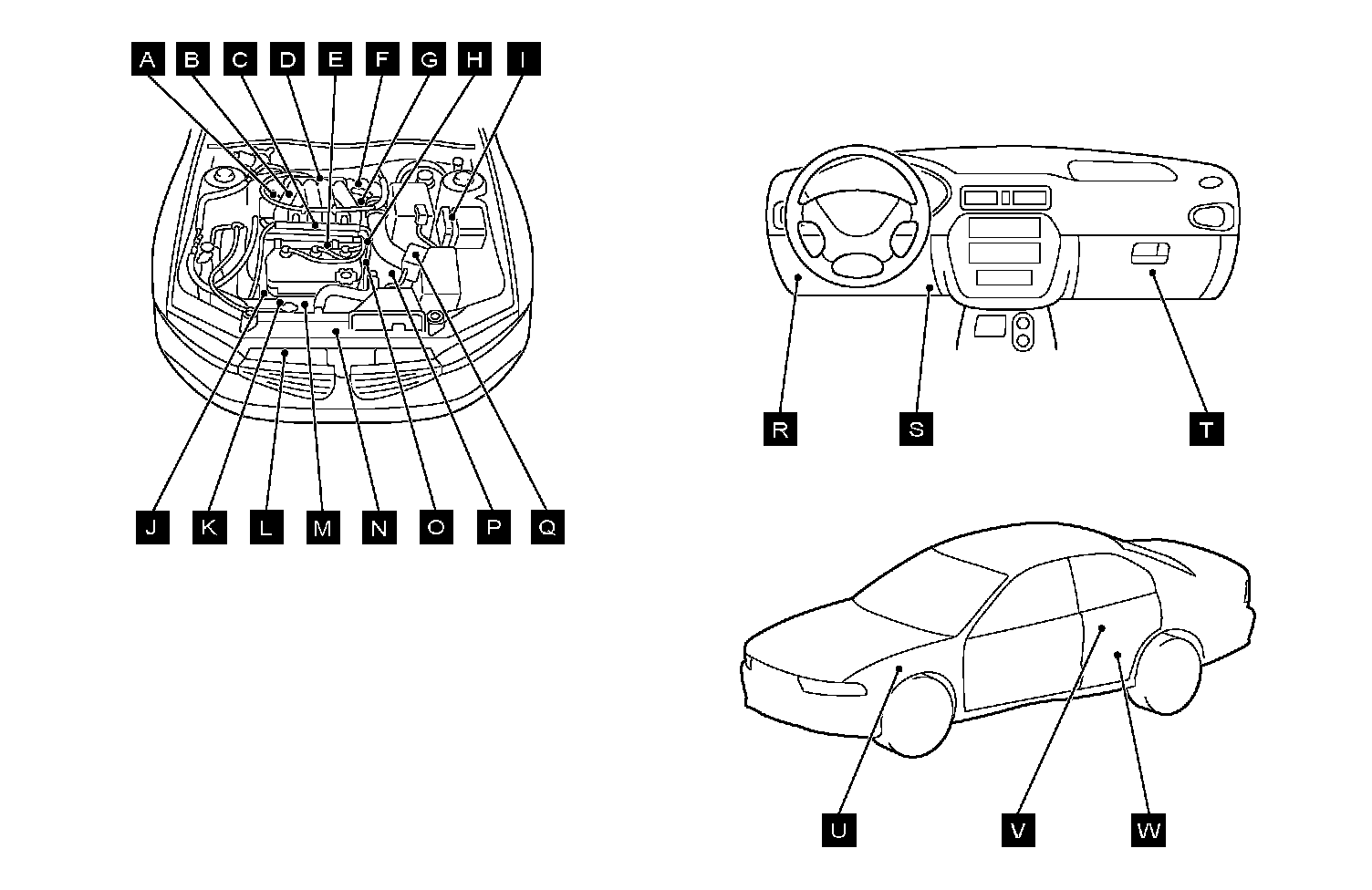 A B C D E F G H I

J K L M N O P Q

R S T

U V W