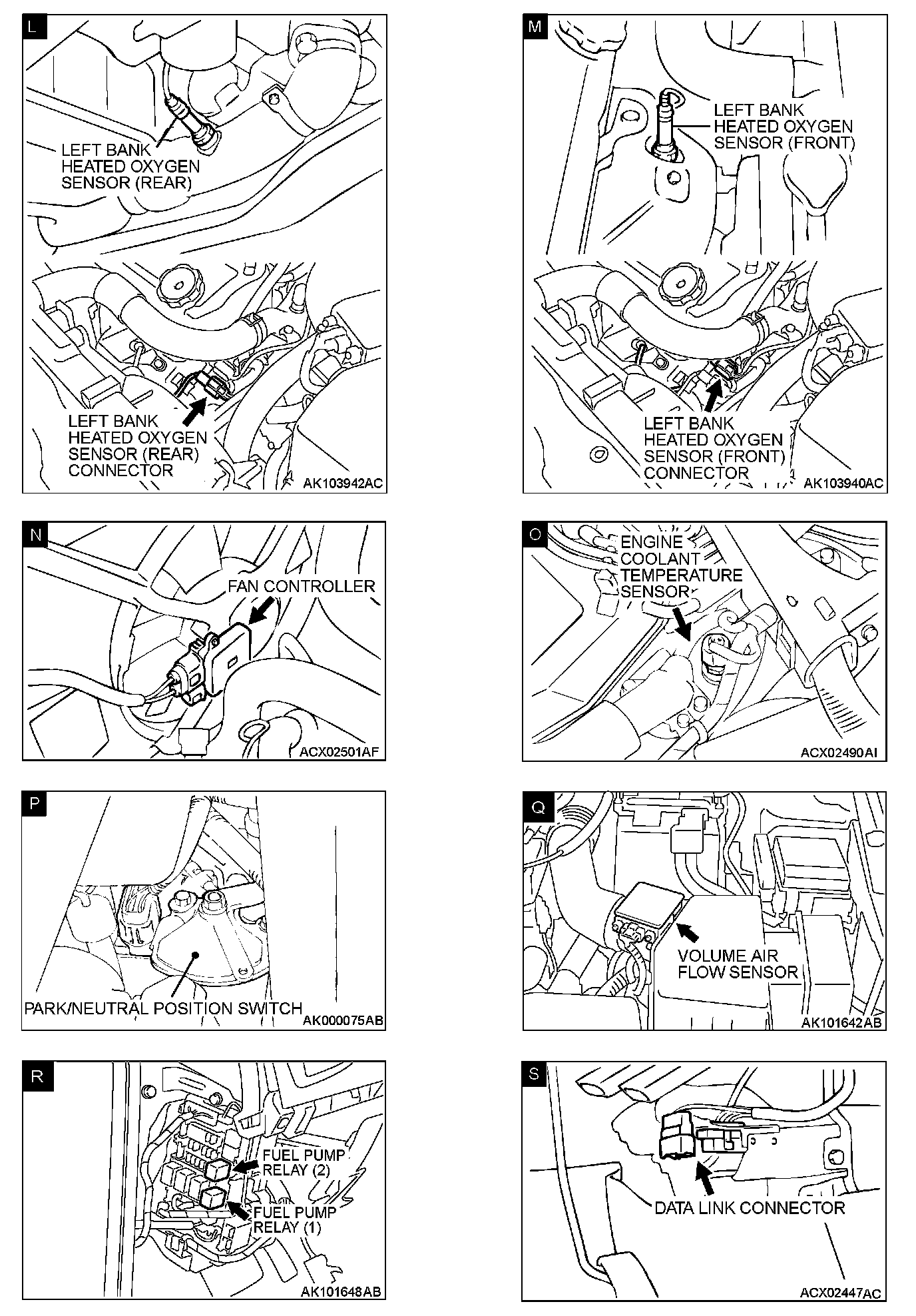 L

LEFT BANK HEATED OXYGEN SENSOR (REAR)

LEFT BANK HEATED OXYGEN SENSOR (REAR) CONNECTOR

AK103942AC

M

LEFT BANK HEATED OXYGEN SENSOR (FRONT)

LEFT BANK HEATED OXYGEN SENSOR (FRONT) CONNECTOR

AK103940AC

N

FAN CONTROLLER

ACX02501AF

O

ENGINE COOLANT TEMPERATURE SENSOR

ACX02490AI

P

PARK/NEUTRAL POSITION SWITCH

AK000075AB

Q

VOLUME AIR FLOW SENSOR

AK101642AB

R

FUEL PUMP RELAY (2)

FUEL PUMP RELAY (1)

AK101648AB

S

DATA LINK CONNECTOR

ACX02447AC