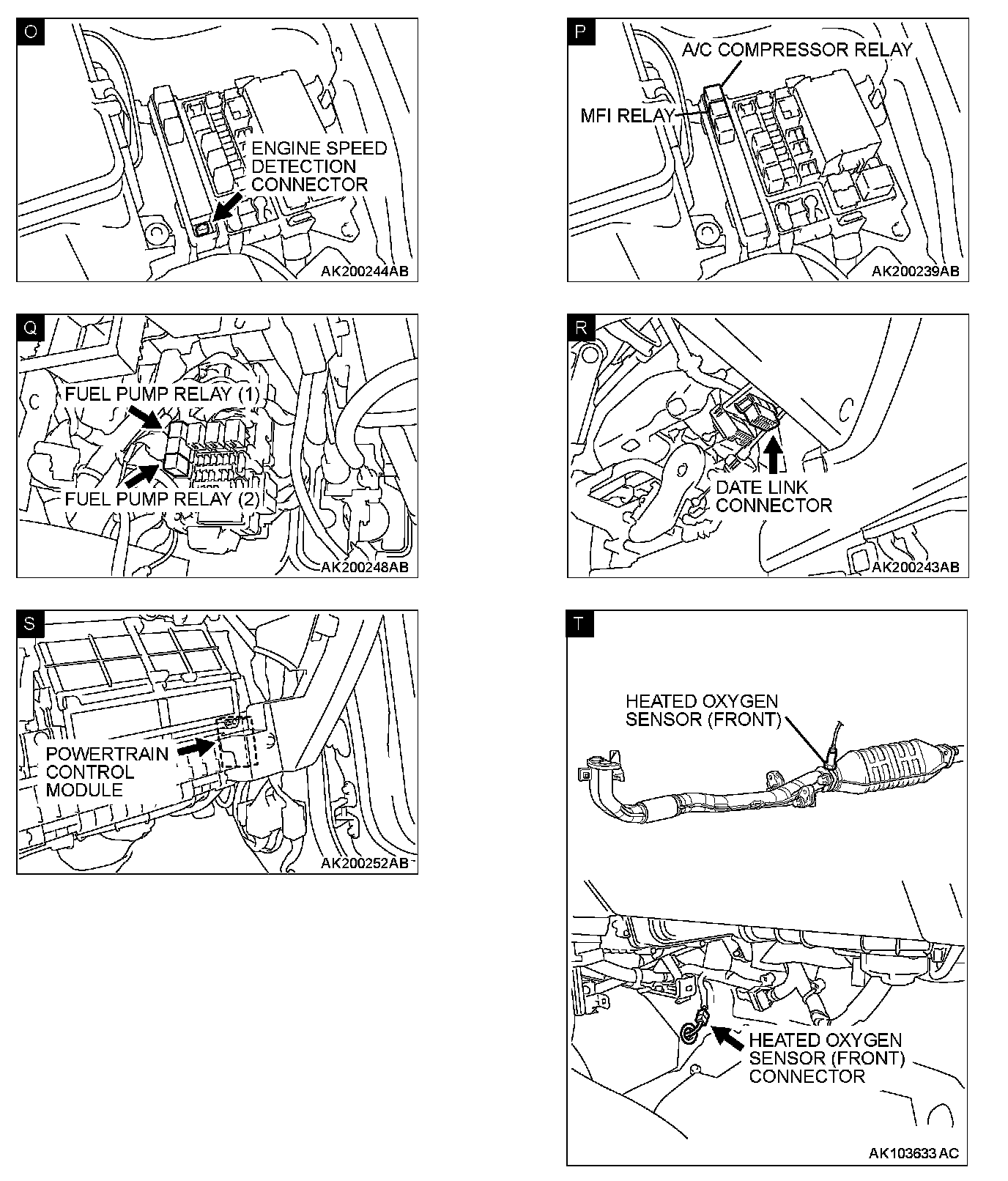 O

ENGINE SPEED DETECTION CONNECTOR

AK200244AB

P

A/C COMPRESSOR RELAY

MFI RELAY

AK200239AB

Q

FUEL PUMP RELAY (1)

FUEL PUMP RELAY (2)

AK200248AB

R

DATE LINK CONNECTOR

AK200243AB

S

POWERTRAIN CONTROL MODULE

AK200252AB

T

HEATED OXYGEN SENSOR (FRONT)

HEATED OXYGEN SENSOR (FRONT) CONNECTOR

AK103633 AC