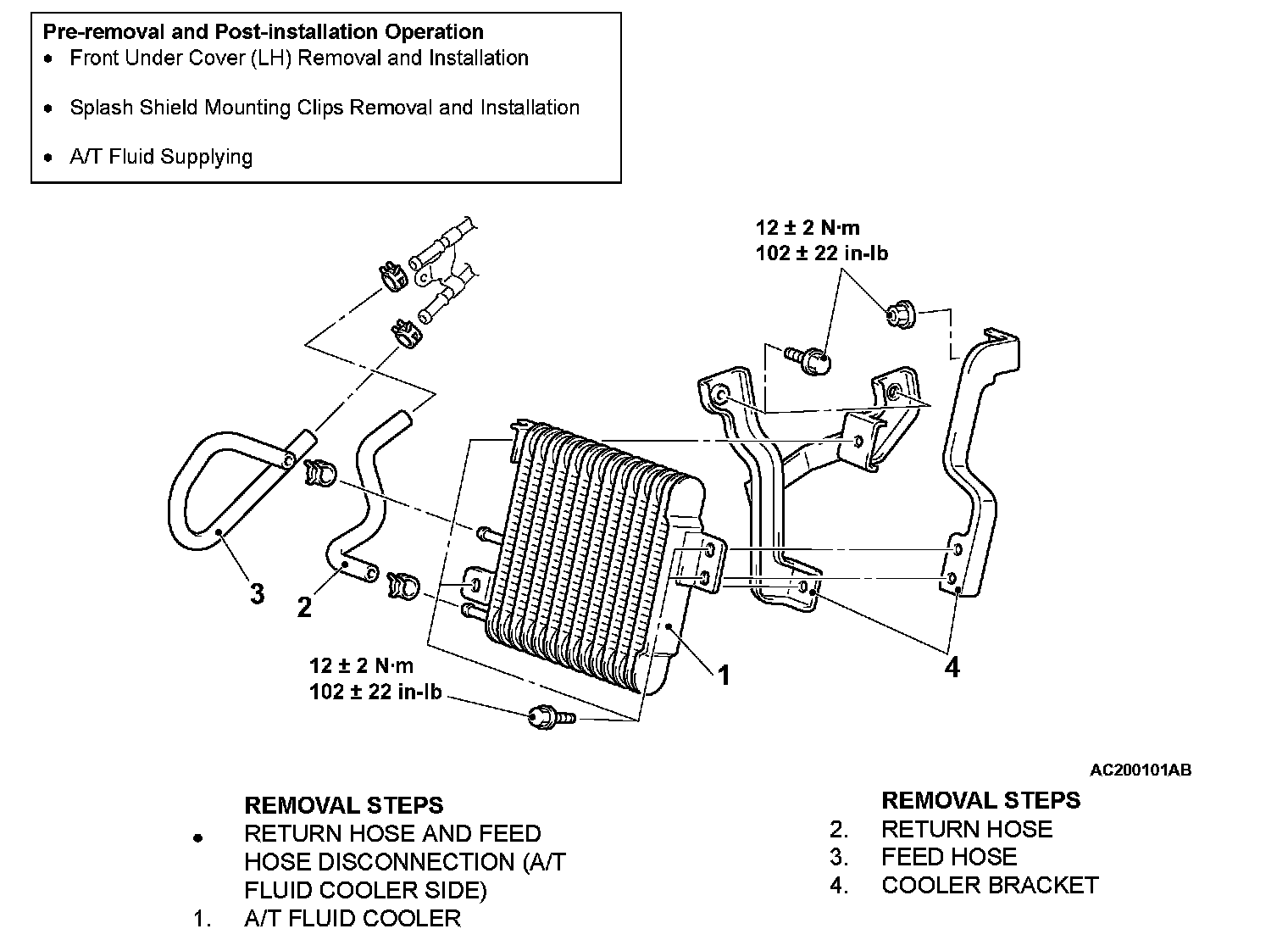 Pre-removal and Post-installation Operation
• Front Under Cover (LH) Removal and Installation
• Splash Shield Mounting Clips Removal and Installation
• A/T Fluid Supplying

12 ± 2 N·m
102 ± 22 in-lb

3
2
1
4

12 ± 2 N·m
102 ± 22 in-lb

AC200101AB

REMOVAL STEPS
• RETURN HOSE AND FEED HOSE DISCONNECTION (A/T FLUID COOLER SIDE)
1. A/T FLUID COOLER

REMOVAL STEPS
2. RETURN HOSE
3. FEED HOSE
4. COOLER BRACKET