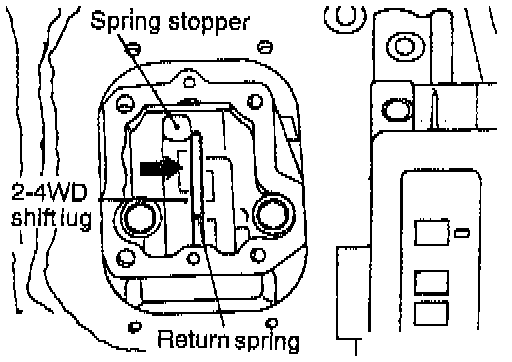 Spring stopper

2-4WD shift lug

Return spring