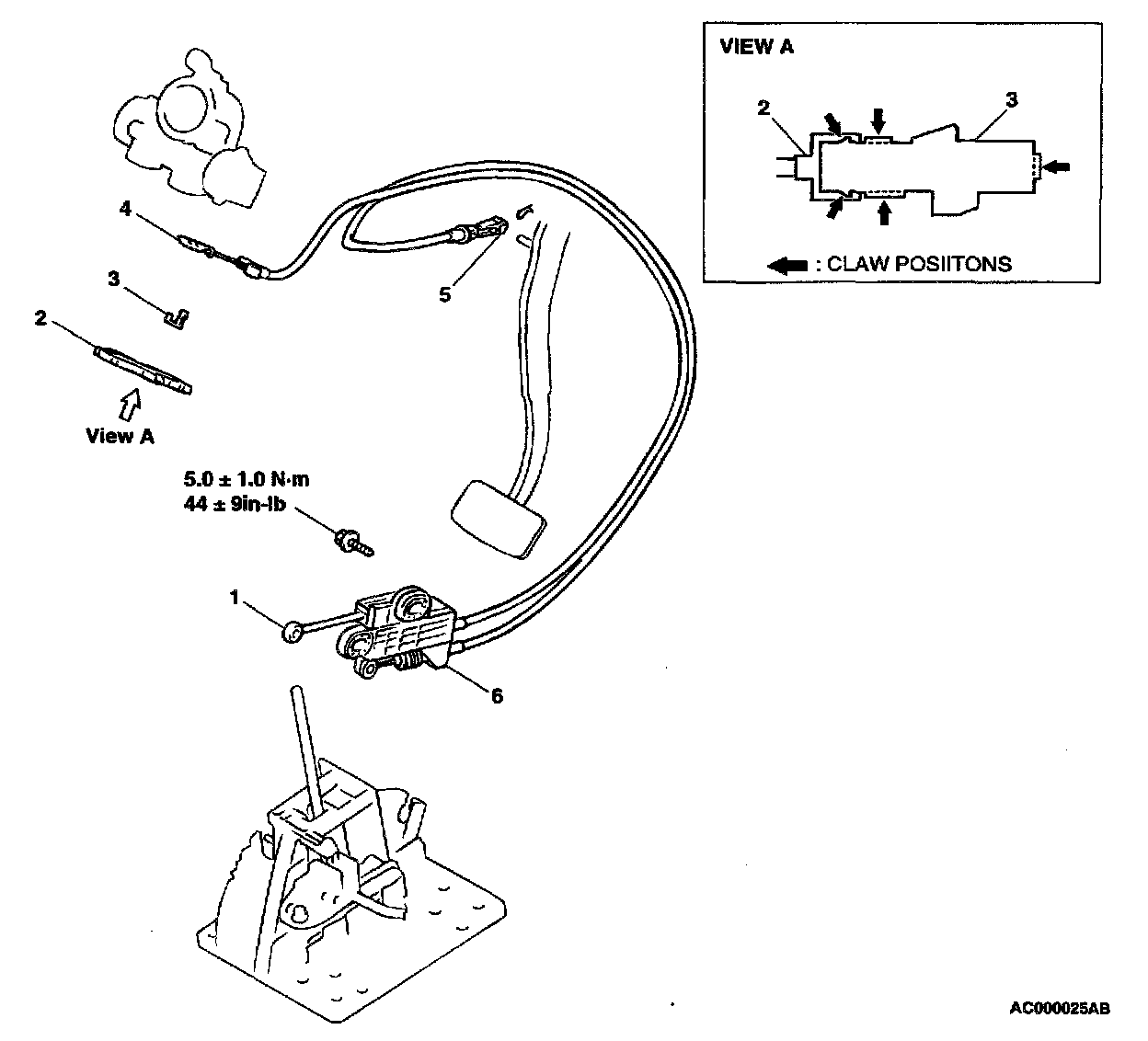 VIEW A

2

3

: CLAW POSIITONS

4

3

2

View A

5

5.0 ± 1.0 N·m
44 ± 9in-lb

1

6

AC000025AB