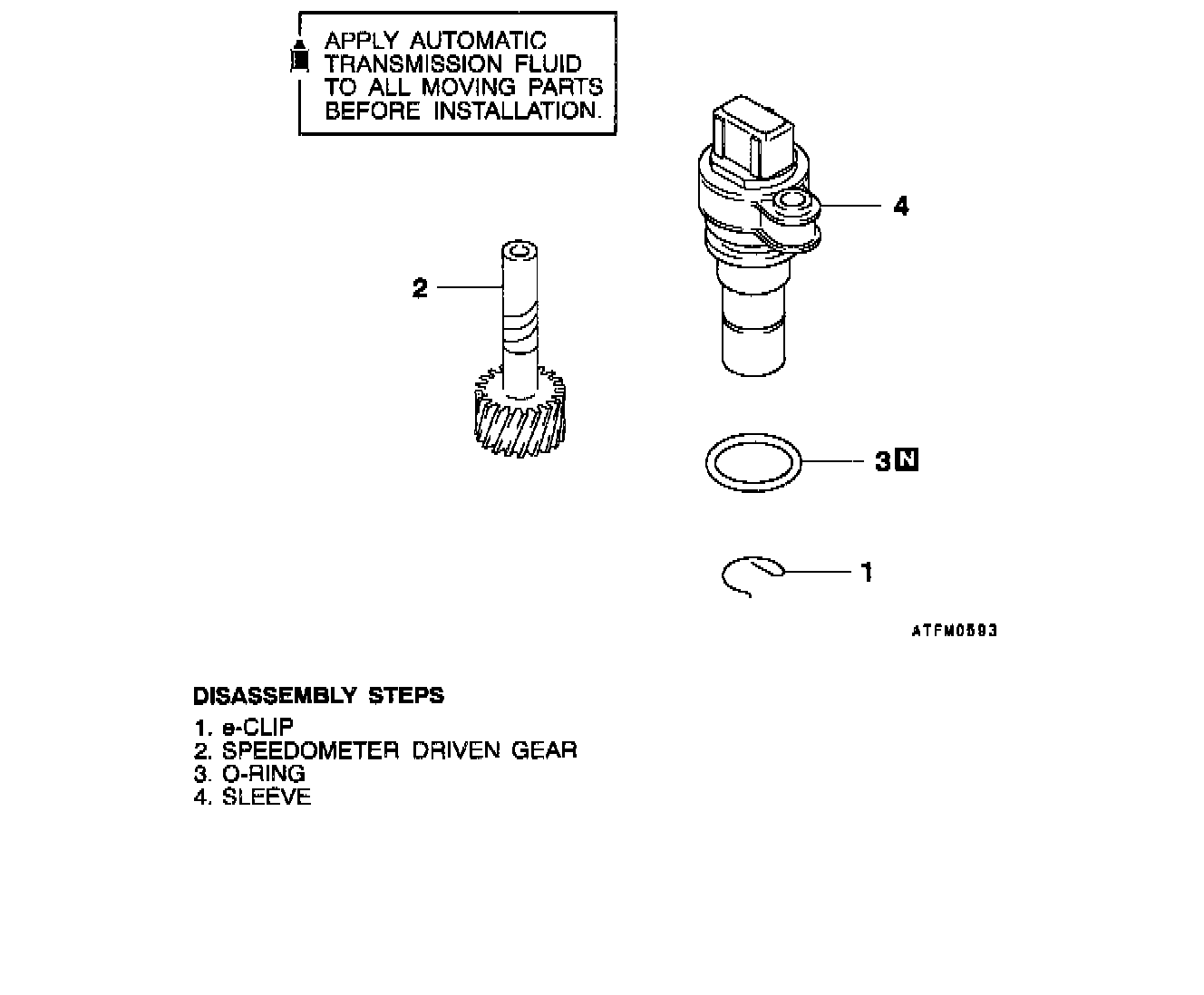 APPLY AUTOMATIC TRANSMISSION FLUID TO ALL MOVING PARTS BEFORE INSTALLATION.

4

2

3 N

1

ATFM0593

DISASSEMBLY STEPS

1. e-CLIP
2. SPEEDOMETER DRIVEN GEAR
3. O-RING
4. SLEEVE