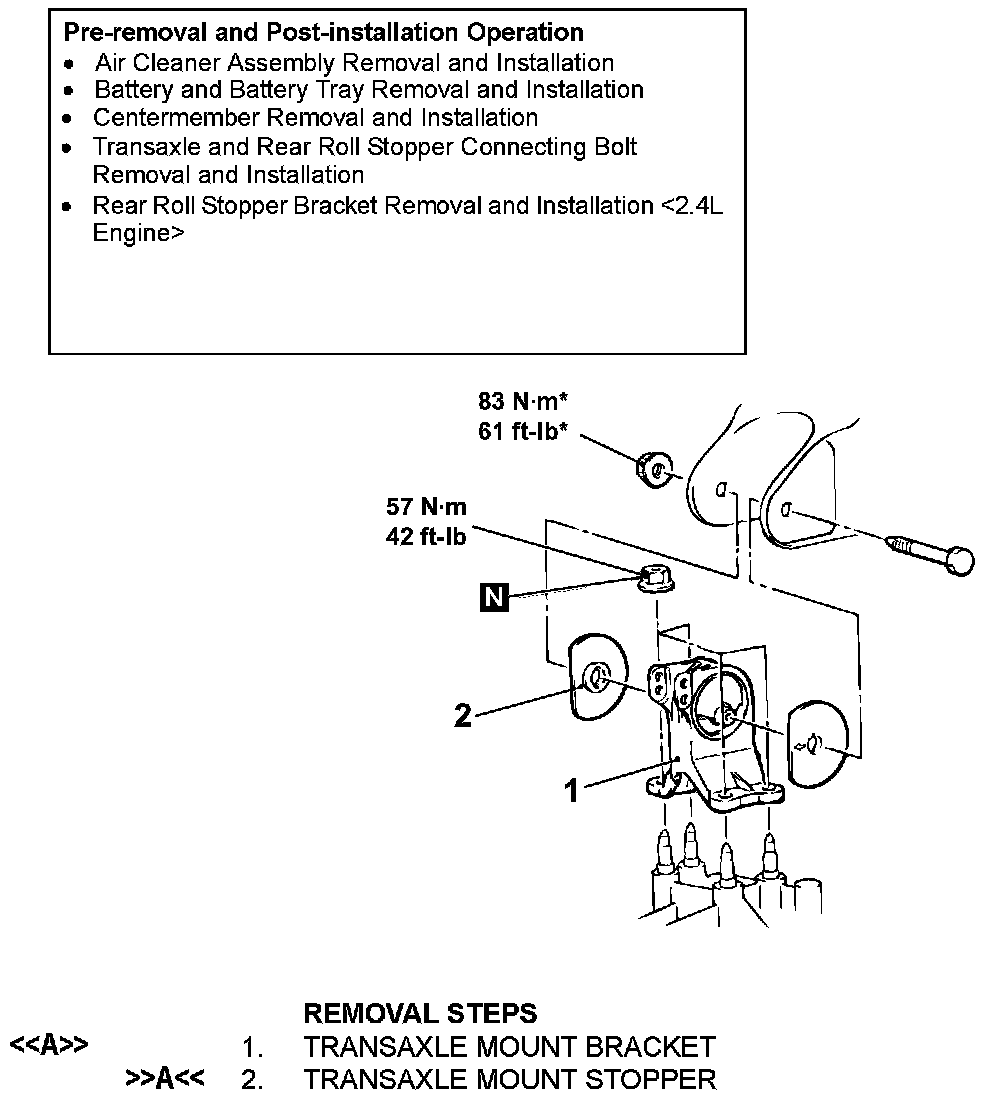 Pre-removal and Post-installation Operation
• Air Cleaner Assembly Removal and Installation
• Battery and Battery Tray Removal and Installation
• Centermember Removal and Installation
• Transaxle and Rear Roll Stopper Connecting Bolt Removal and Installation
• Rear Roll Stopper Bracket Removal and Installation <2.4L Engine>

83 N·m*
61 ft-lb*

57 N·m
42 ft-lb

N

2

1

REMOVAL STEPS
<<A>> 1. TRANSAXLE MOUNT BRACKET
>>A<< 2. TRANSAXLE MOUNT STOPPER