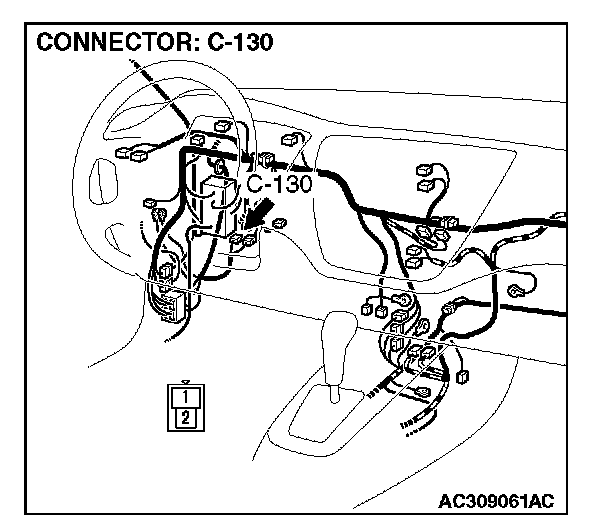 CONNECTOR: C-130

C-130

1
2

AC309061AC