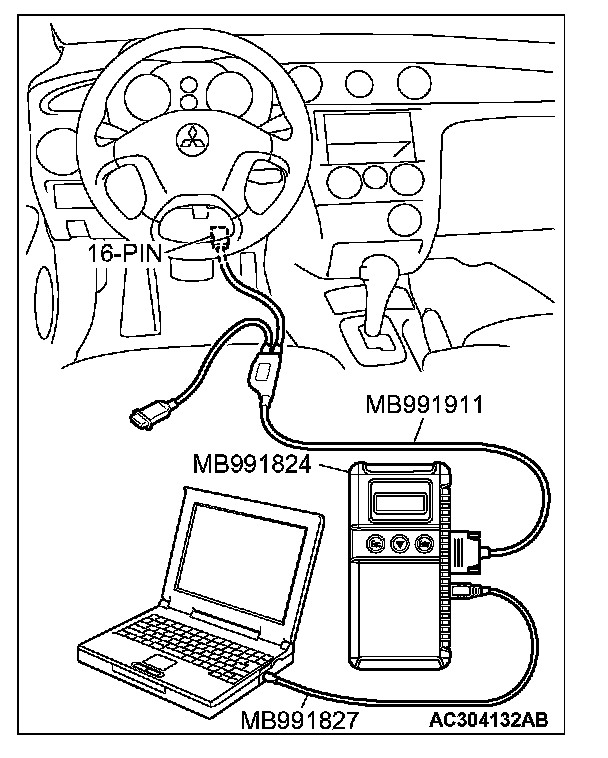 16-PIN

MB991911

MB991824

MB991827

AC304132AB