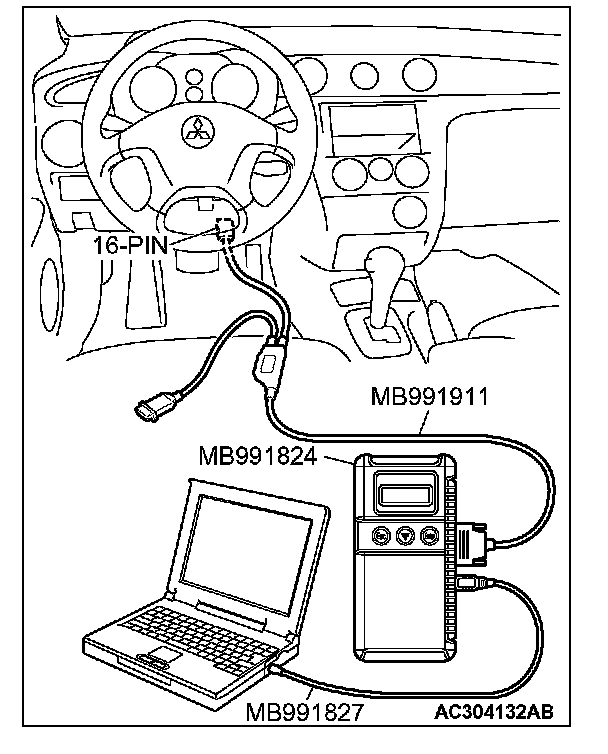 16-PIN
MB991911
MB991824
MB991827
AC304132AB