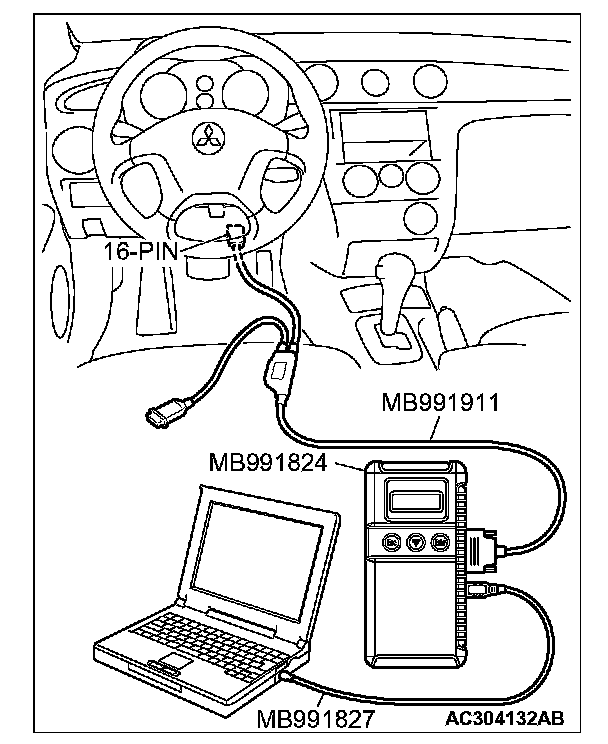 16-PIN

MB991911

MB991824

MB991827

AC304132AB