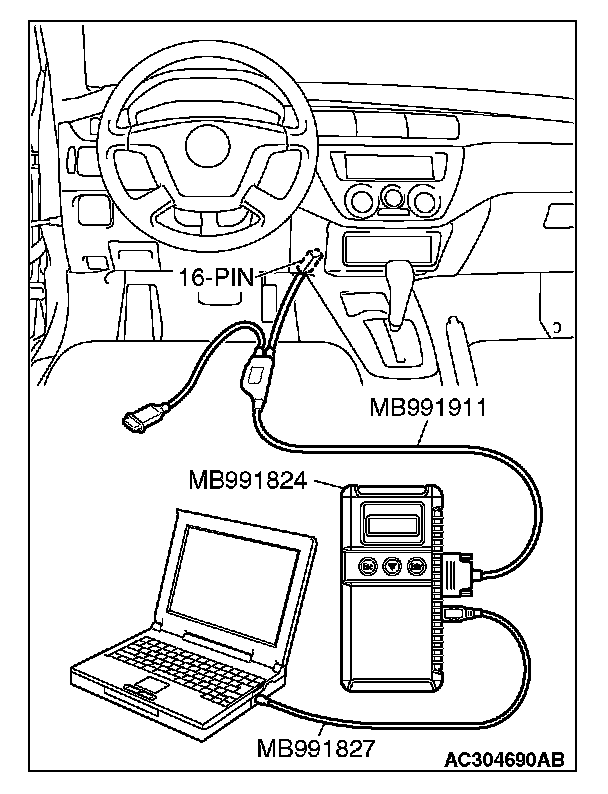 16-PIN
MB991911
MB991824
MB991827
AC304690AB