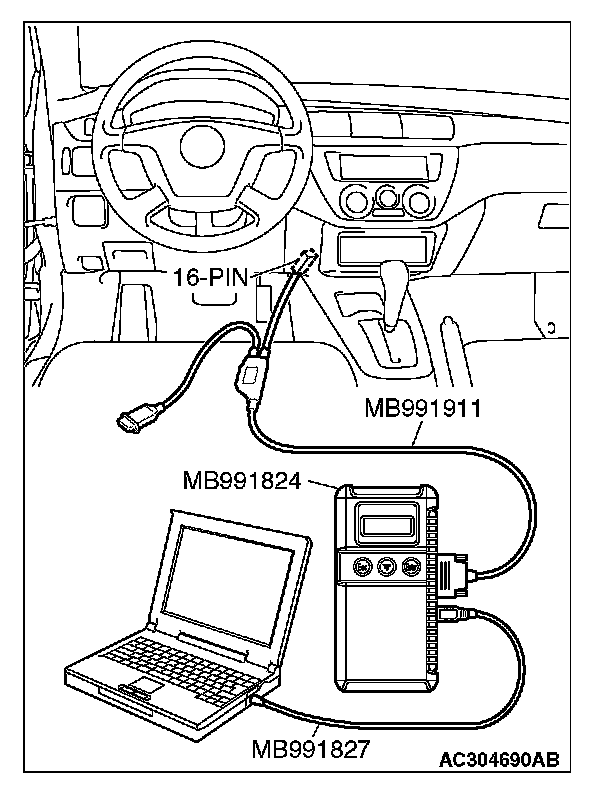 16-PIN
MB991911
MB991824
MB991827
AC304690AB