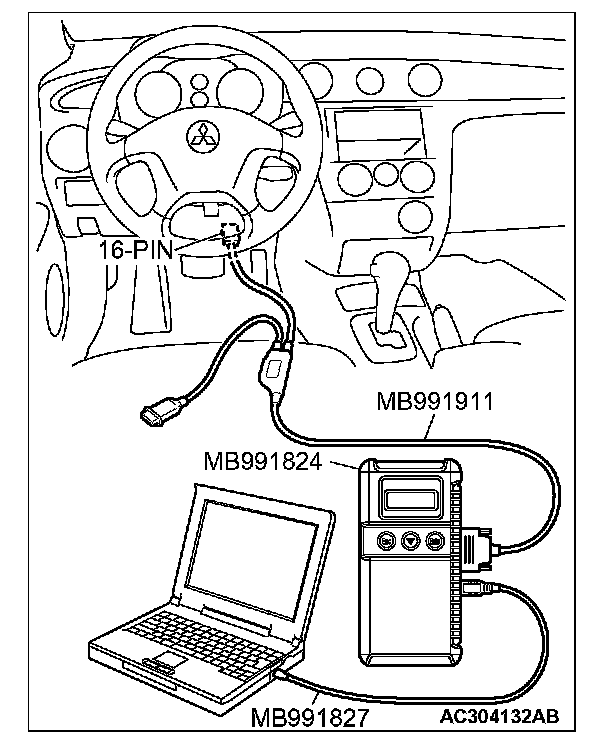 16-PIN
MB991911
MB991824
MB991827
AC304132AB