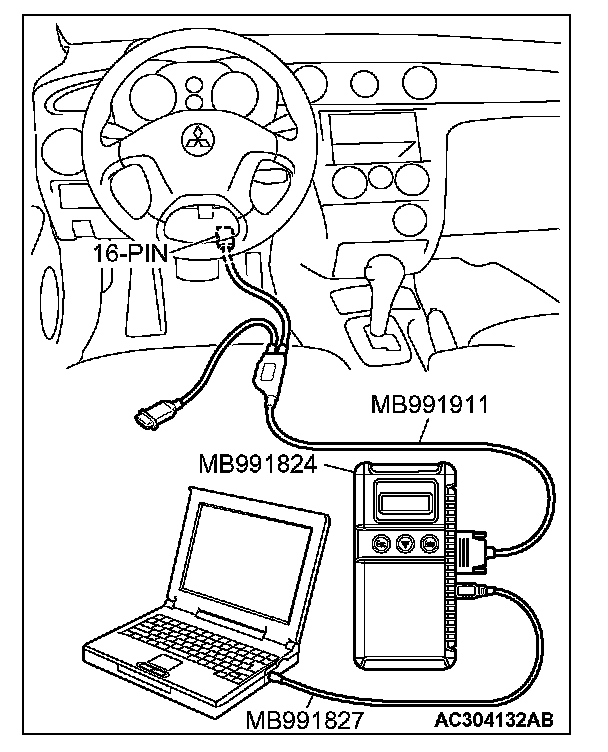 16-PIN

MB991911

MB991824

MB991827

AC304132AB