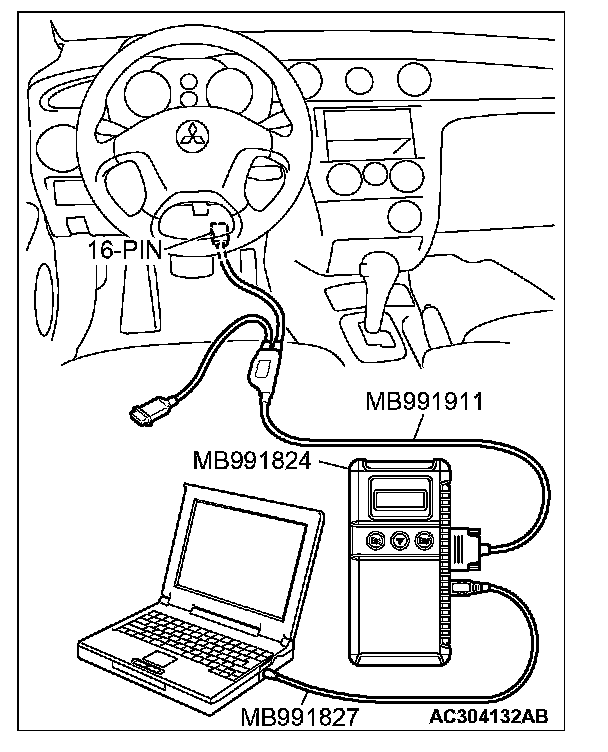 16-PIN
MB991911
MB991824
MB991827
AC304132AB