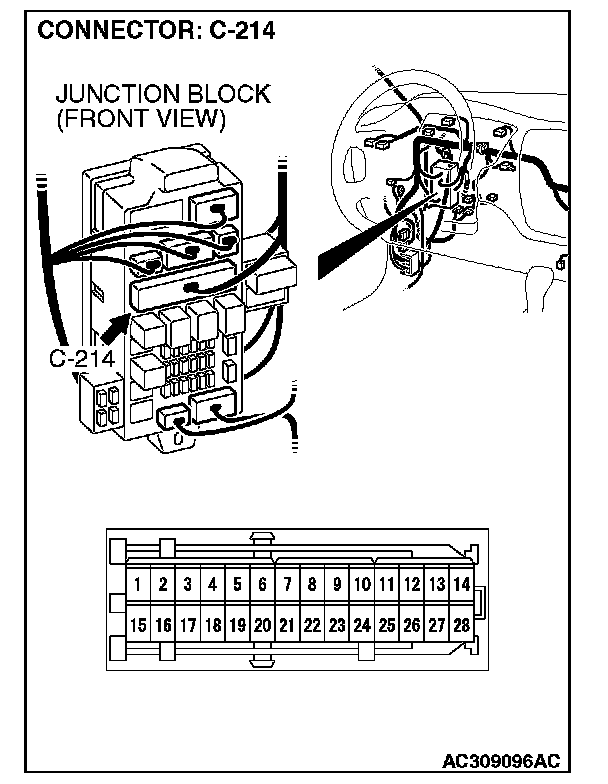 CONNECTOR: C-214

JUNCTION BLOCK
(FRONT VIEW)

C-214

| 1 | 2 | 3 | 4 | 5 | 6 | 7 | 8 | 9 | 10 | 11 | 12 | 13 | 14 |
|---|---|---|---|---|---|---|---|---|---|---|---|---|---|
| 15 | 16 | 17 | 18 | 19 | 20 | 21 | 22 | 23 | 24 | 25 | 26 | 27 | 28 |

AC309096AC