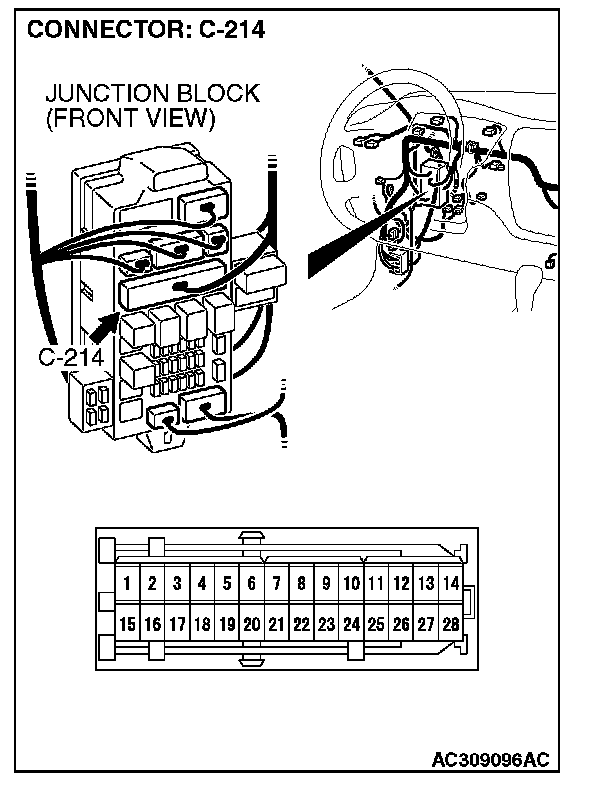 CONNECTOR: C-214

JUNCTION BLOCK
(FRONT VIEW)

C-214

| 1 | 2 | 3 | 4 | 5 | 6 | 7 | 8 | 9 | 10 | 11 | 12 | 13 | 14 |
|---|---|---|---|---|---|---|---|---|---|---|---|---|---|
| 15 | 16 | 17 | 18 | 19 | 20 | 21 | 22 | 23 | 24 | 25 | 26 | 27 | 28 |

AC309096AC