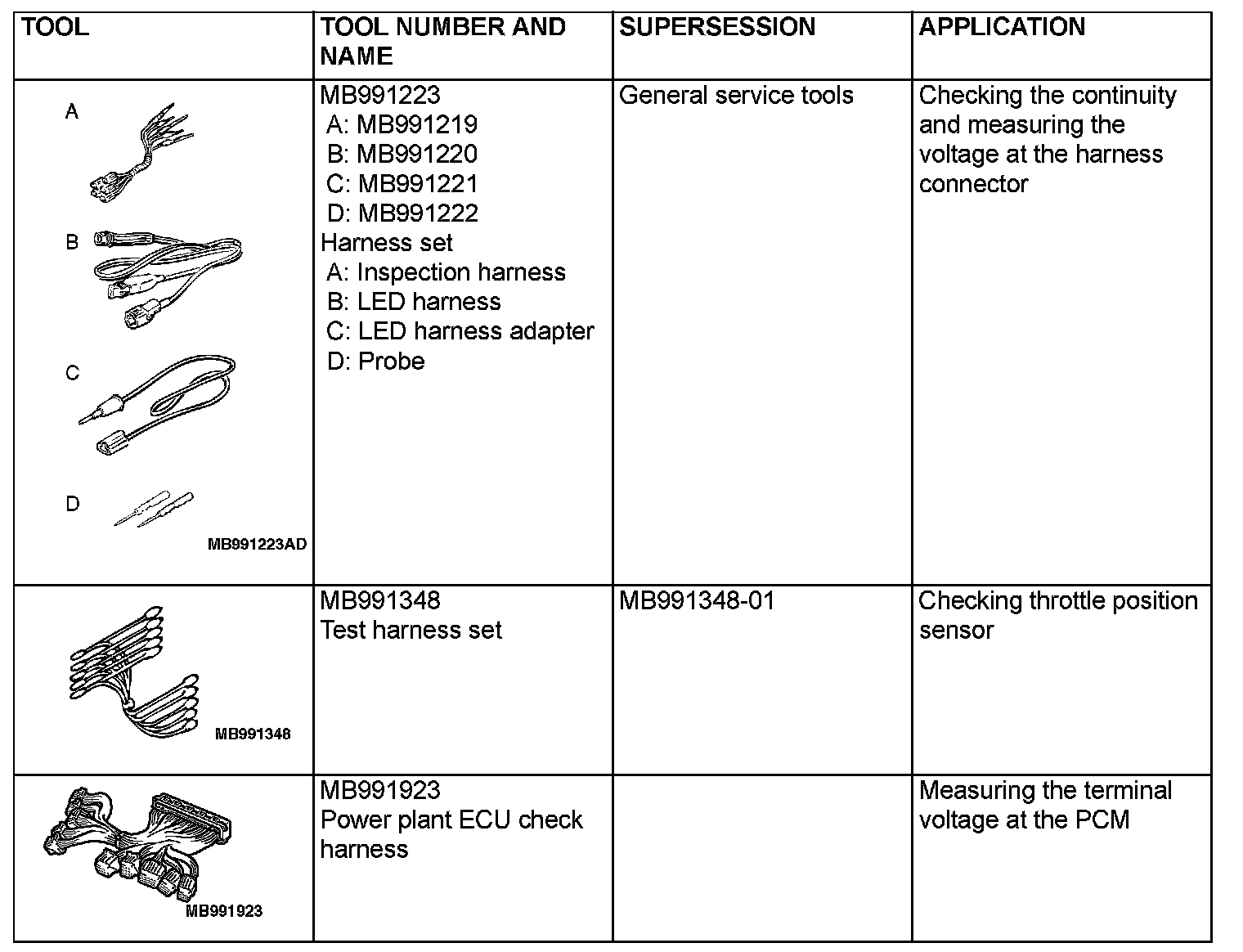 | TOOL | TOOL NUMBER AND NAME | SUPERSESSION | APPLICATION |
|---|---|---|---|
| A B C D MB991223AD | MB991223 A: MB991219 B: MB991220 C: MB991221 D: MB991222 Harness set A: Inspection harness B: LED harness C: LED harness adapter D: Probe | General service tools | Checking the continuity and measuring the voltage at the harness connector |
| MB991348 | MB991348 Test harness set | MB991348-01 | Checking throttle position sensor |
| MB991923 | MB991923 Power plant ECU check harness | | Measuring the terminal voltage at the PCM |