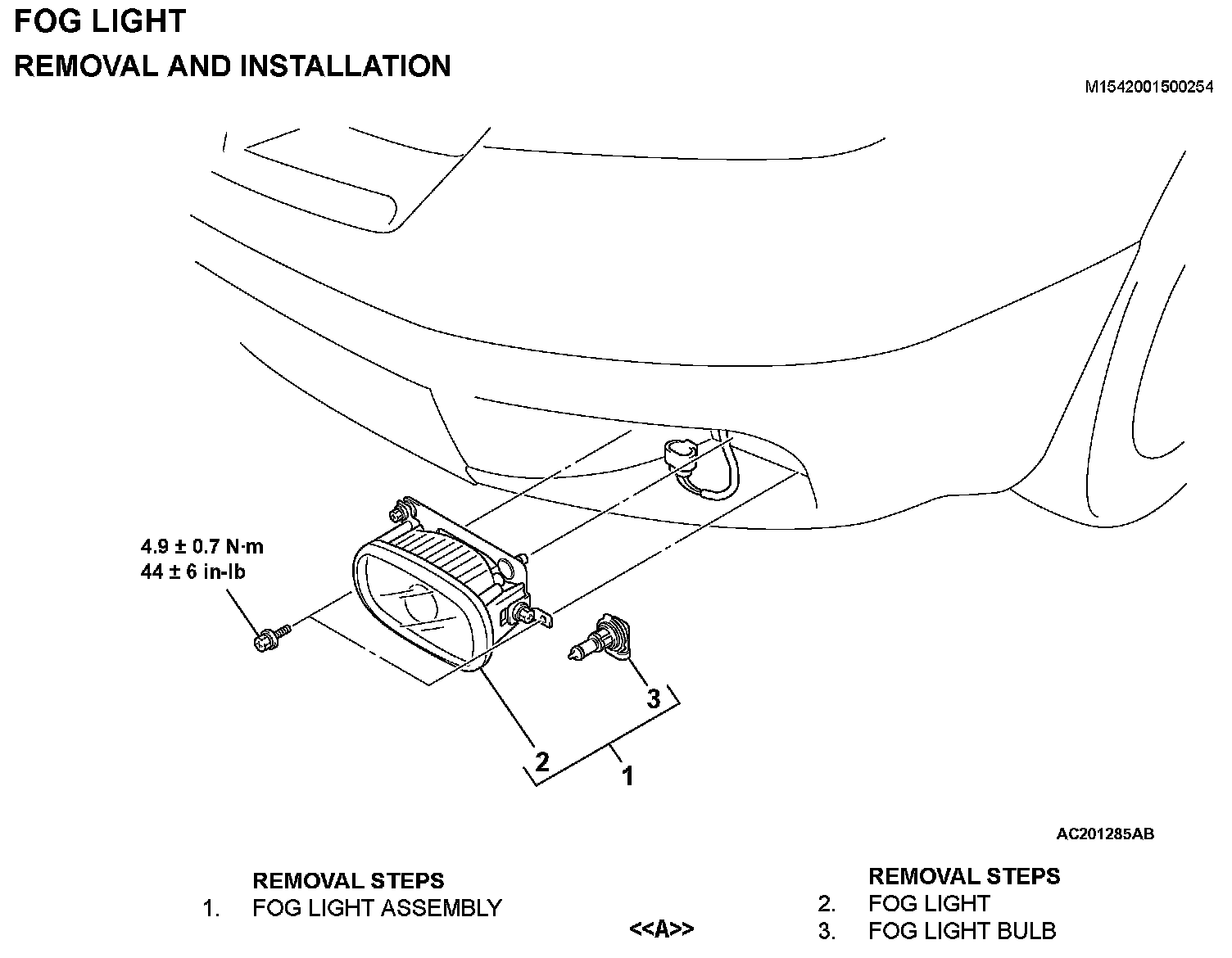 FOG LIGHT
REMOVAL AND INSTALLATION

M1542001500254

4.9 ± 0.7 N·m
44 ± 6 in-lb

3

2

1

AC201285AB

REMOVAL STEPS
1. FOG LIGHT ASSEMBLY

REMOVAL STEPS
2. FOG LIGHT
<<A>> 3. FOG LIGHT BULB