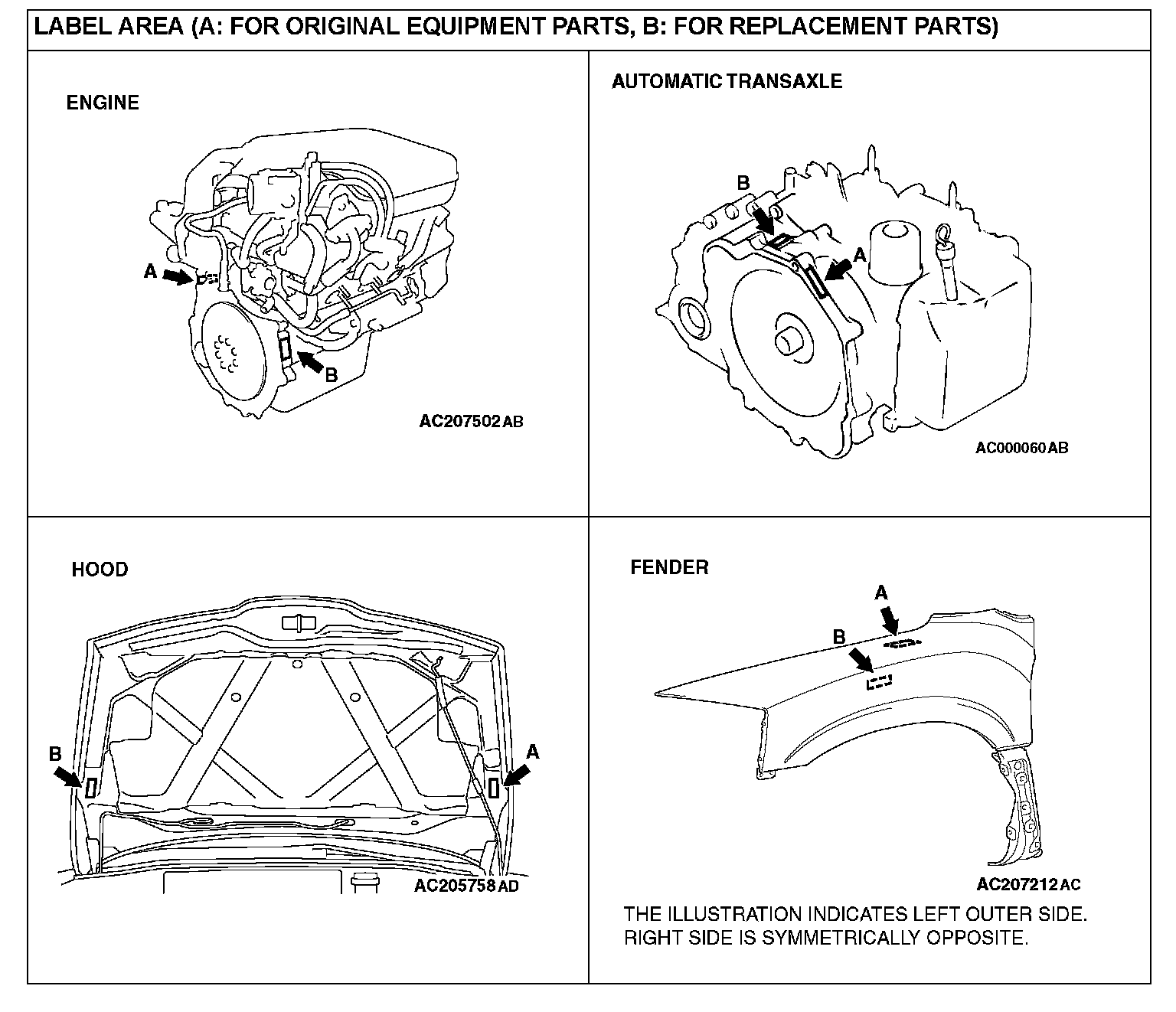 LABEL AREA (A: FOR ORIGINAL EQUIPMENT PARTS, B: FOR REPLACEMENT PARTS)

ENGINE

A

B

AC207502 AB

AUTOMATIC TRANSAXLE

B

A

AC000060 AB

HOOD

B

A

AC205758 AD

FENDER

A

B

AC207212 AC

THE ILLUSTRATION INDICATES LEFT OUTER SIDE.
RIGHT SIDE IS SYMMETRICALLY OPPOSITE.