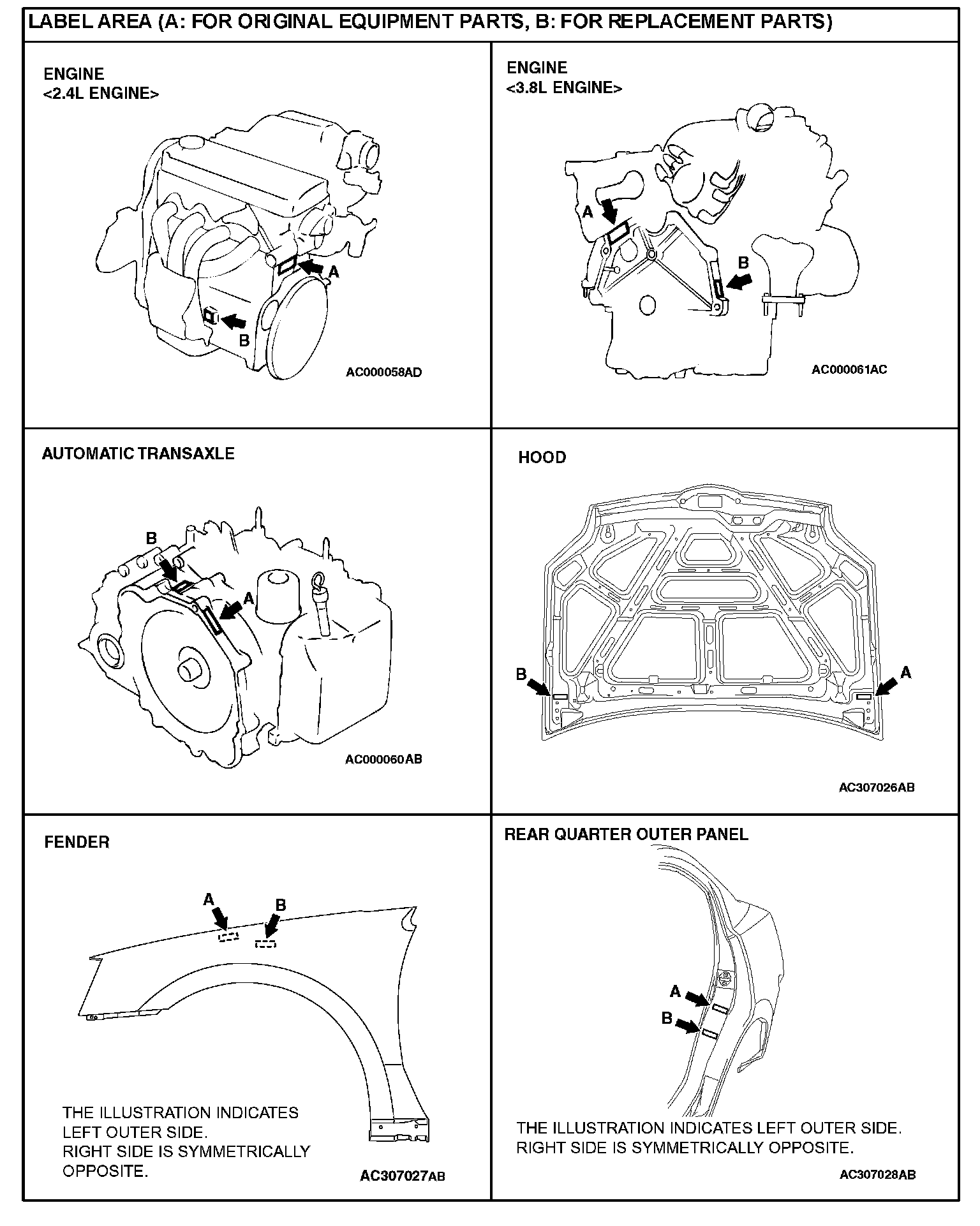 LABEL AREA (A: FOR ORIGINAL EQUIPMENT PARTS, B: FOR REPLACEMENT PARTS)

ENGINE
<2.4L ENGINE>

A

B

AC000058AD

ENGINE
<3.8L ENGINE>

A

B

AC000061AC

AUTOMATIC TRANSAXLE

B

A

AC000060AB

HOOD

B

A

AC307026AB

FENDER

A

B

THE ILLUSTRATION INDICATES LEFT OUTER SIDE. RIGHT SIDE IS SYMMETRICALLY OPPOSITE.

AC307027AB

REAR QUARTER OUTER PANEL

A

B

THE ILLUSTRATION INDICATES LEFT OUTER SIDE. RIGHT SIDE IS SYMMETRICALLY OPPOSITE.

AC307028AB