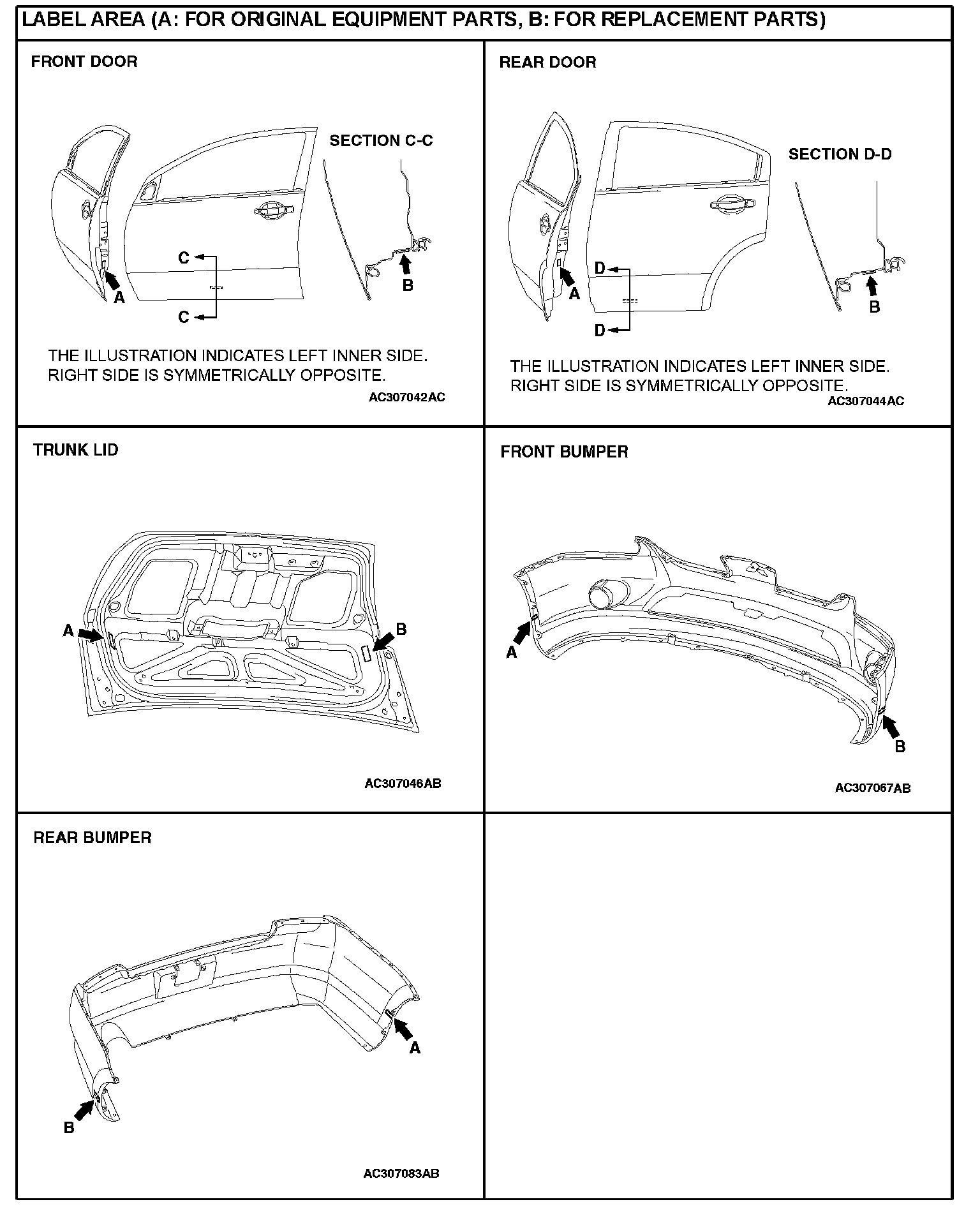 LABEL AREA (A: FOR ORIGINAL EQUIPMENT PARTS, B: FOR REPLACEMENT PARTS)

FRONT DOOR

SECTION C-C

C

C

A

B

THE ILLUSTRATION INDICATES LEFT INNER SIDE. RIGHT SIDE IS SYMMETRICALLY OPPOSITE.

AC307042AC

REAR DOOR

SECTION D-D

D

D

A

B

THE ILLUSTRATION INDICATES LEFT INNER SIDE. RIGHT SIDE IS SYMMETRICALLY OPPOSITE.

AC307044AC

TRUNK LID

A

B

AC307046AB

FRONT BUMPER

A

B

AC307067AB

REAR BUMPER

A

B

AC307083AB