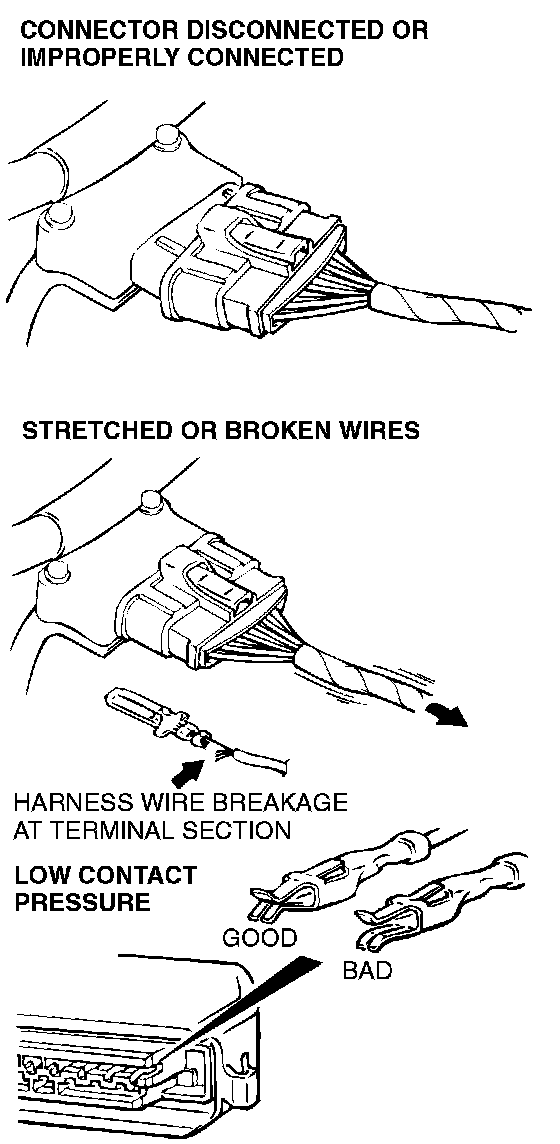 CONNECTOR DISCONNECTED OR IMPROPERLY CONNECTED

STRETCHED OR BROKEN WIRES

HARNESS WIRE BREAKAGE AT TERMINAL SECTION

LOW CONTACT PRESSURE

GOOD

BAD