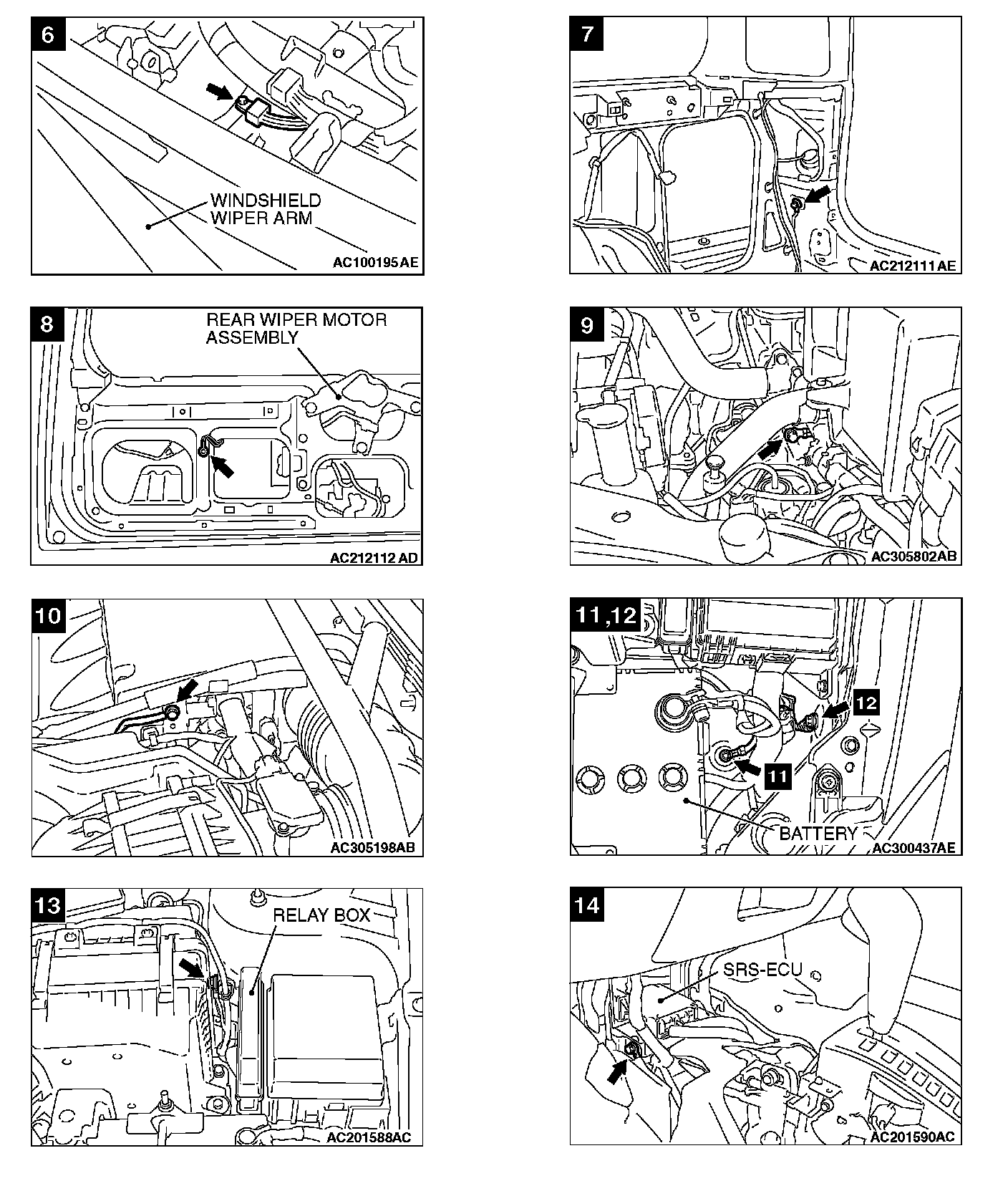 6

WINDSHIELD WIPER ARM

AC100195 AE

7

AC212111 AE

8

REAR WIPER MOTOR ASSEMBLY

AC212112 AD

9

AC305802AB

10

AC305198AB

11,12

12

11

BATTERY

AC300437AE

13

RELAY BOX

AC201588AC

14

SRS-ECU

AC201590AC