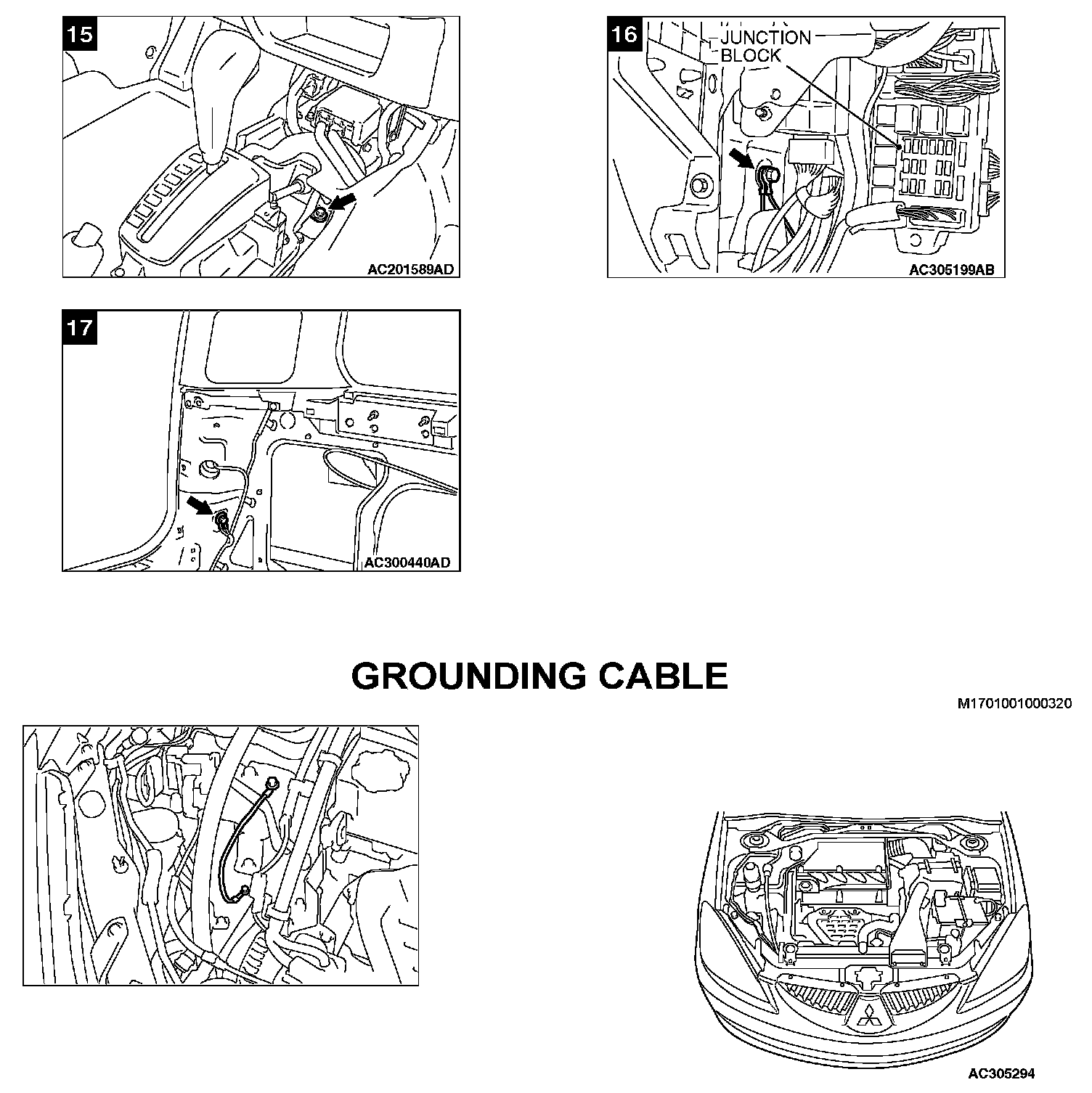 15

AC201589AD

16

JUNCTION BLOCK

AC305199AB

17

AC300440AD

GROUNDING CABLE

M1701001000320

AC305294