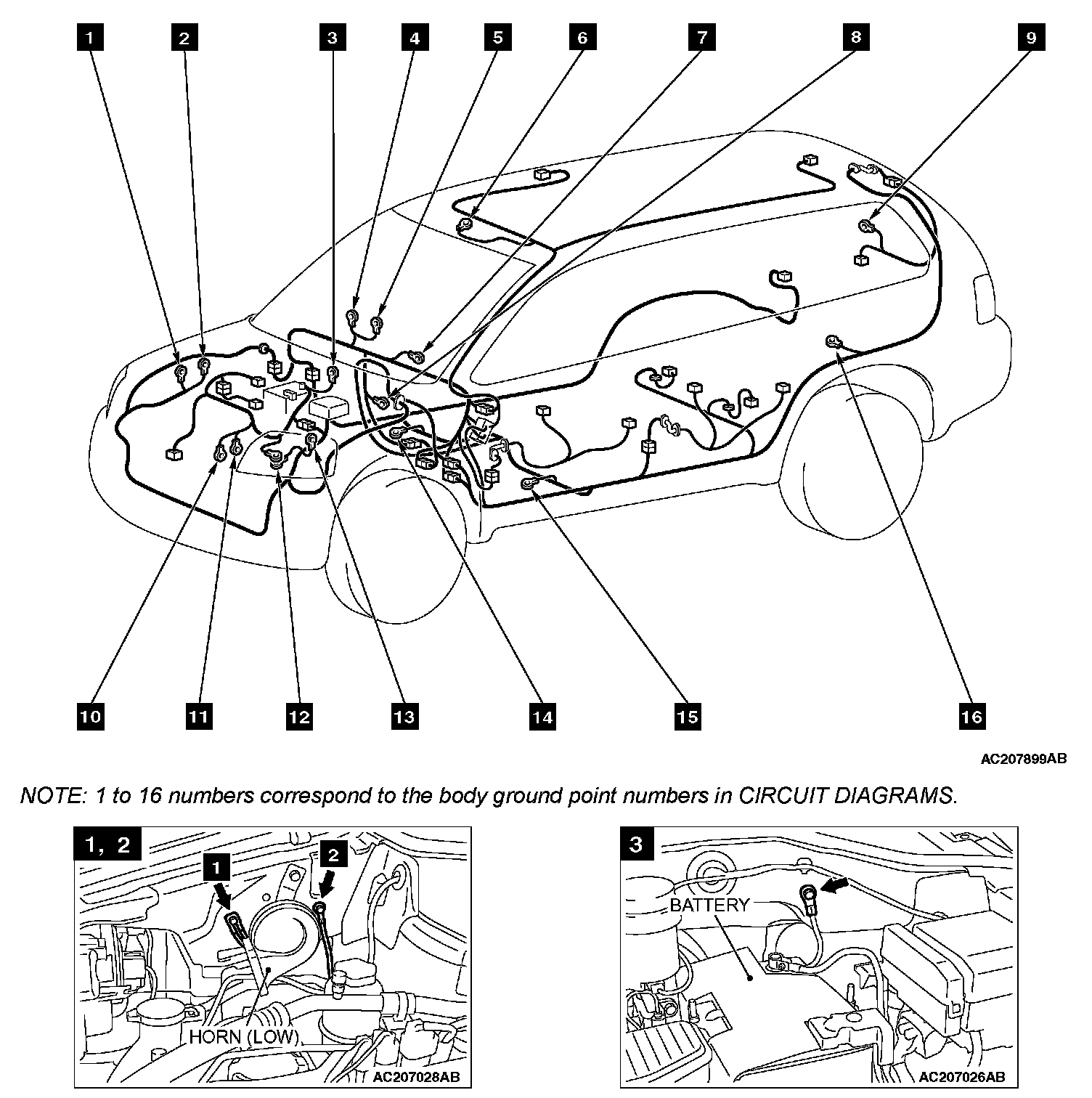 1 2 3 4 5 6 7 8 9

10 11 12 13 14 15 16

AC207899AB

NOTE: 1 to 16 numbers correspond to the body ground point numbers in CIRCUIT DIAGRAMS.

1, 2

1 2

HORN (LOW)

AC207028AB

3

BATTERY

AC207026AB