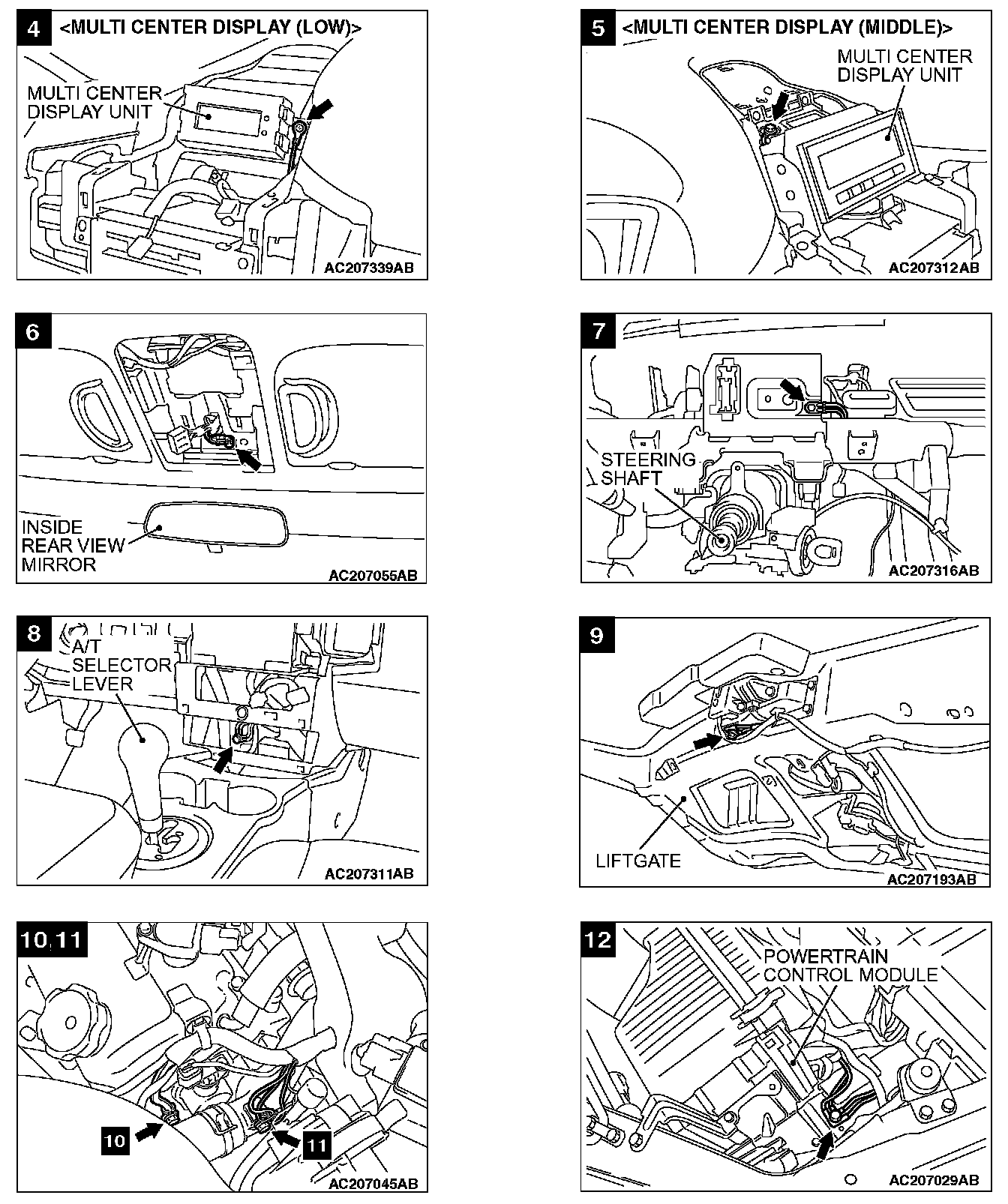 4 <MULTI CENTER DISPLAY (LOW)>

MULTI CENTER DISPLAY UNIT

AC207339AB

5 <MULTI CENTER DISPLAY (MIDDLE)>

MULTI CENTER DISPLAY UNIT

AC207312AB

6

INSIDE REAR VIEW MIRROR

AC207055AB

7

STEERING SHAFT

AC207316AB

8

A/T SELECTOR LEVER

AC207311AB

9

LIFTGATE

AC207193AB

10,11

10

11

AC207045AB

12

POWERTRAIN CONTROL MODULE

AC207029AB