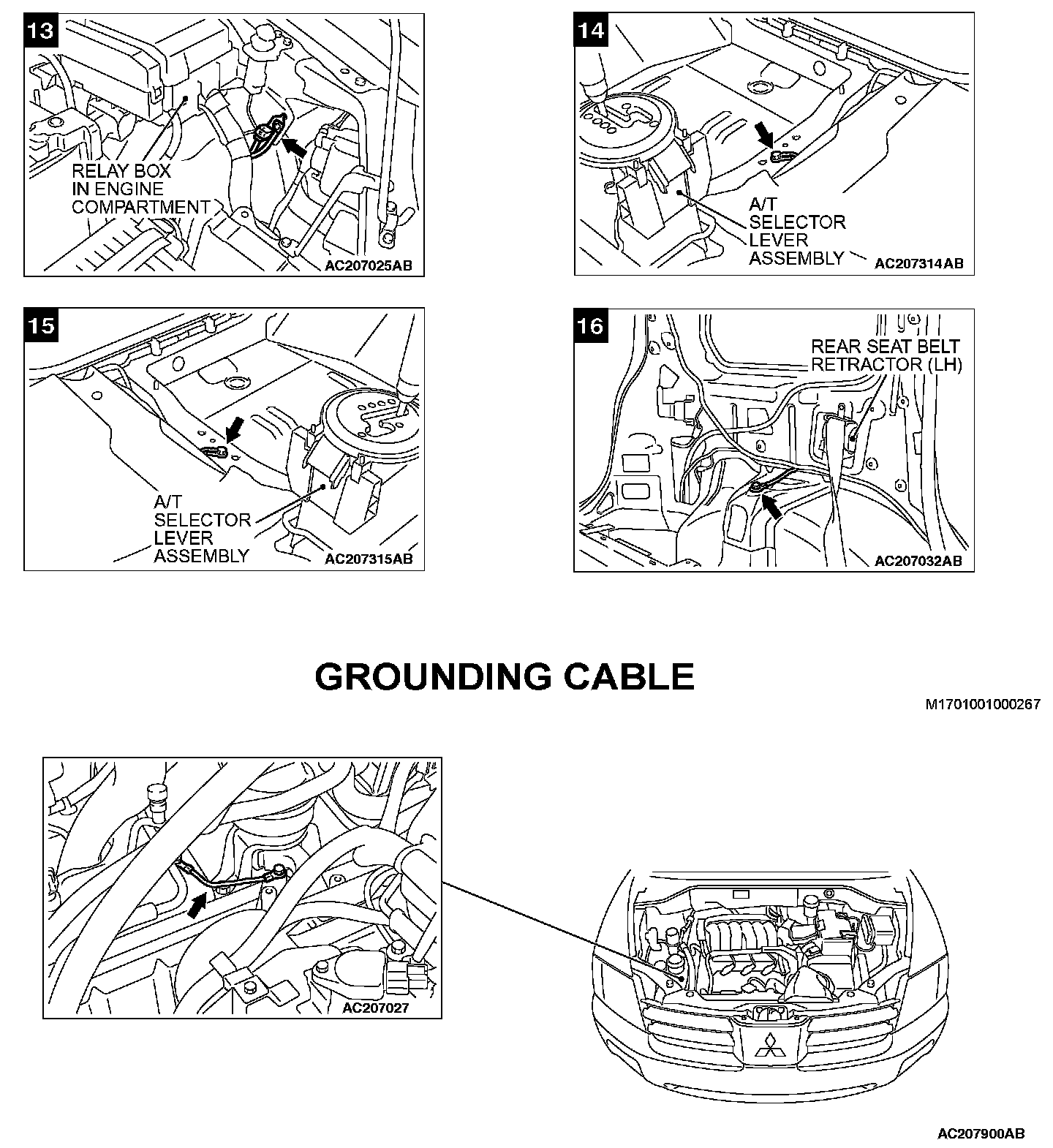 13

RELAY BOX IN ENGINE COMPARTMENT

AC207025AB

14

A/T SELECTOR LEVER ASSEMBLY

AC207314AB

15

A/T SELECTOR LEVER ASSEMBLY

AC207315AB

16

REAR SEAT BELT RETRACTOR (LH)

AC207032AB

GROUNDING CABLE

M1701001000267

AC207027

AC207900AB