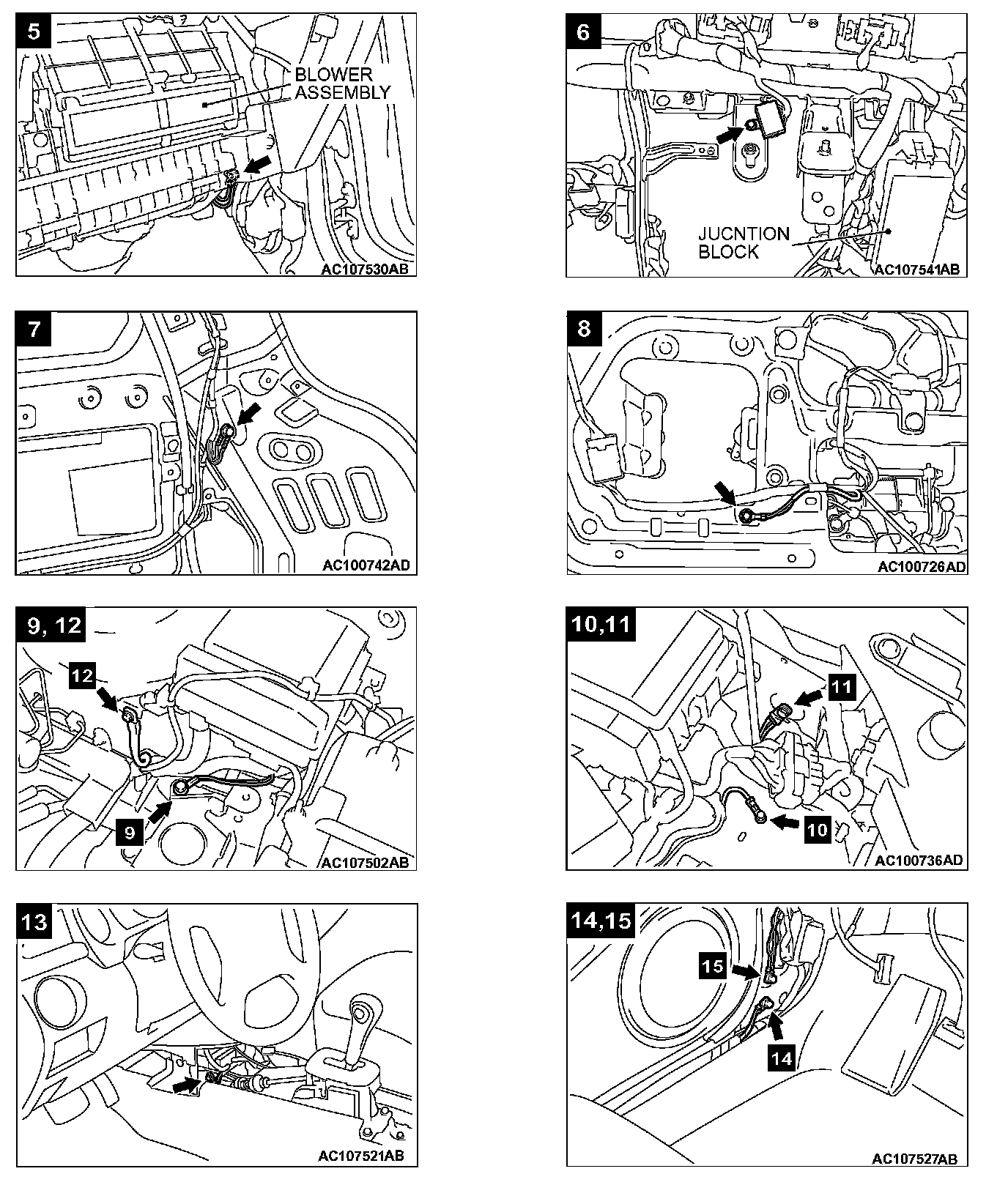 5

BLOWER ASSEMBLY

AC107530AB

6

JUCNTION BLOCK

AC107541AB

7

AC100742AD

8

AC100726AD

9, 12

12

9

AC107502AB

10,11

11

10

AC100736AD

13

AC107521AB

14,15

15

14

AC107527AB