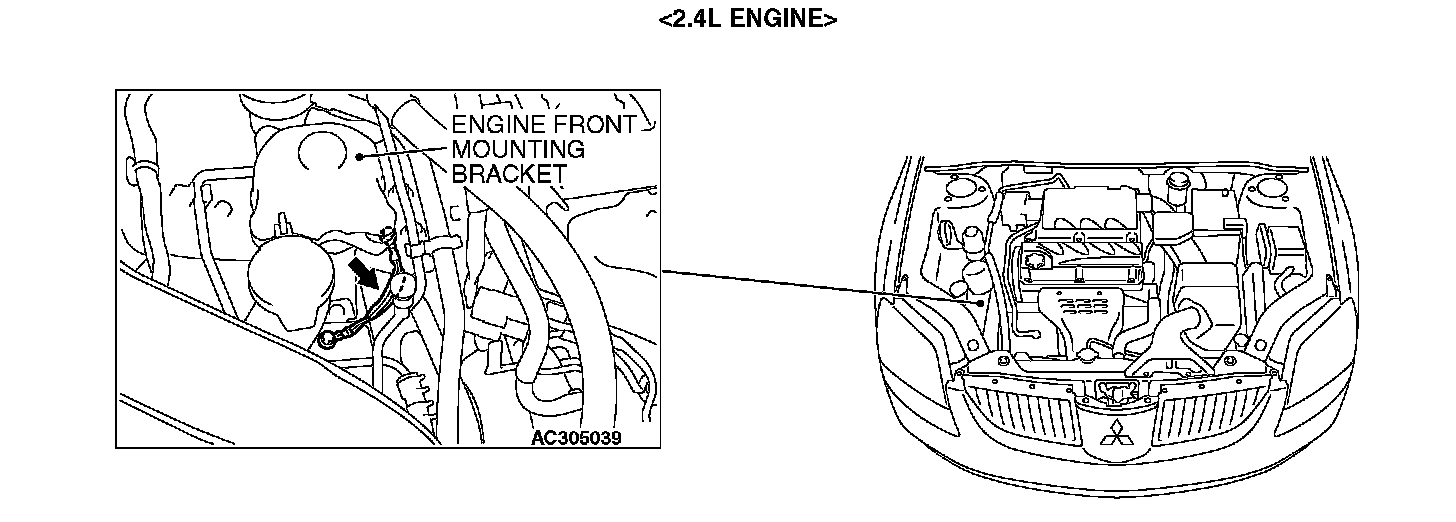 <2.4L ENGINE>

ENGINE FRONT MOUNTING BRACKET

AC305039