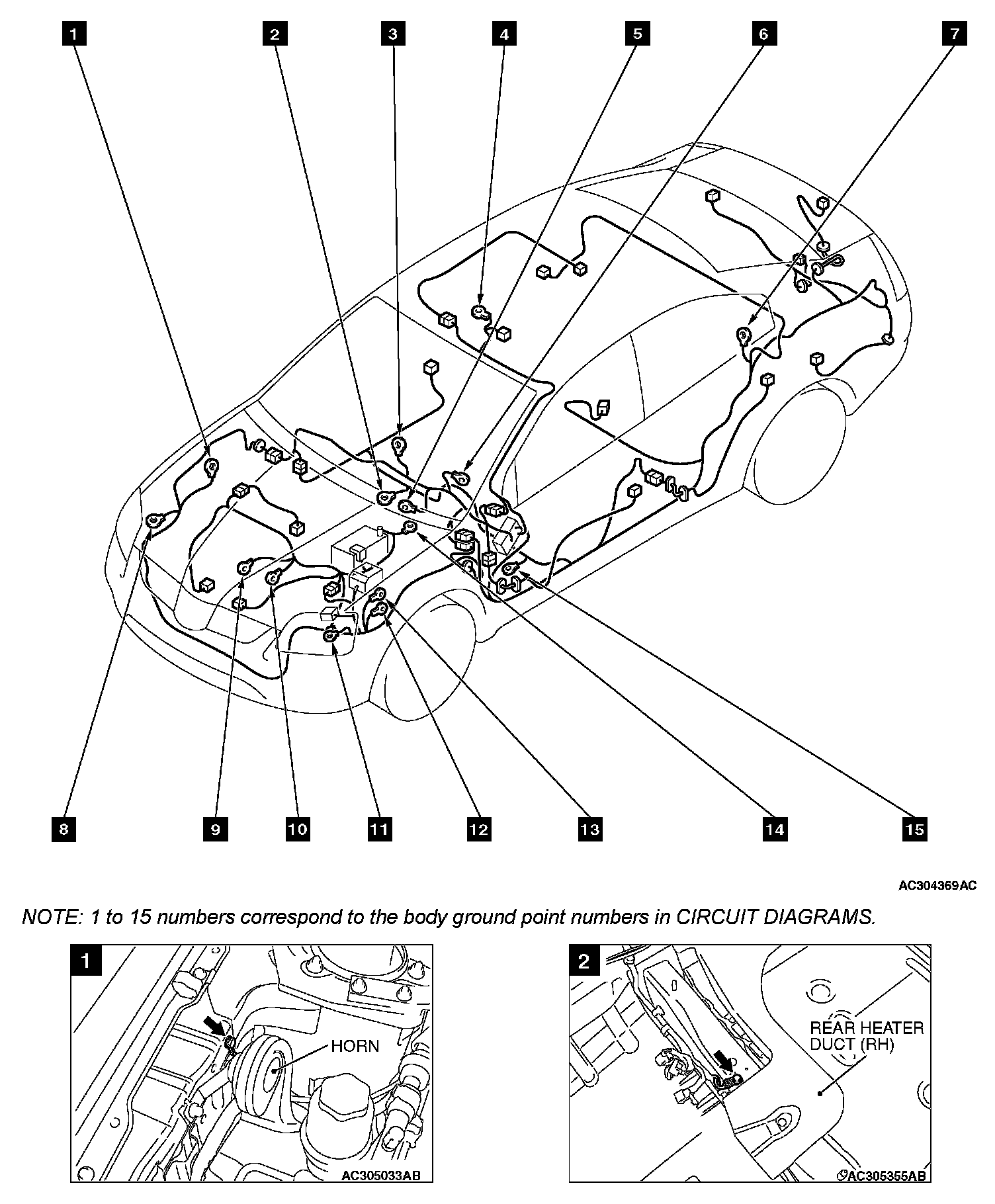 1 2 3 4 5 6 7

8 9 10 11 12 13 14 15

AC304369AC

NOTE: 1 to 15 numbers correspond to the body ground point numbers in CIRCUIT DIAGRAMS.

1

HORN

AC305033AB

2

REAR HEATER DUCT (RH)

AC305355AB