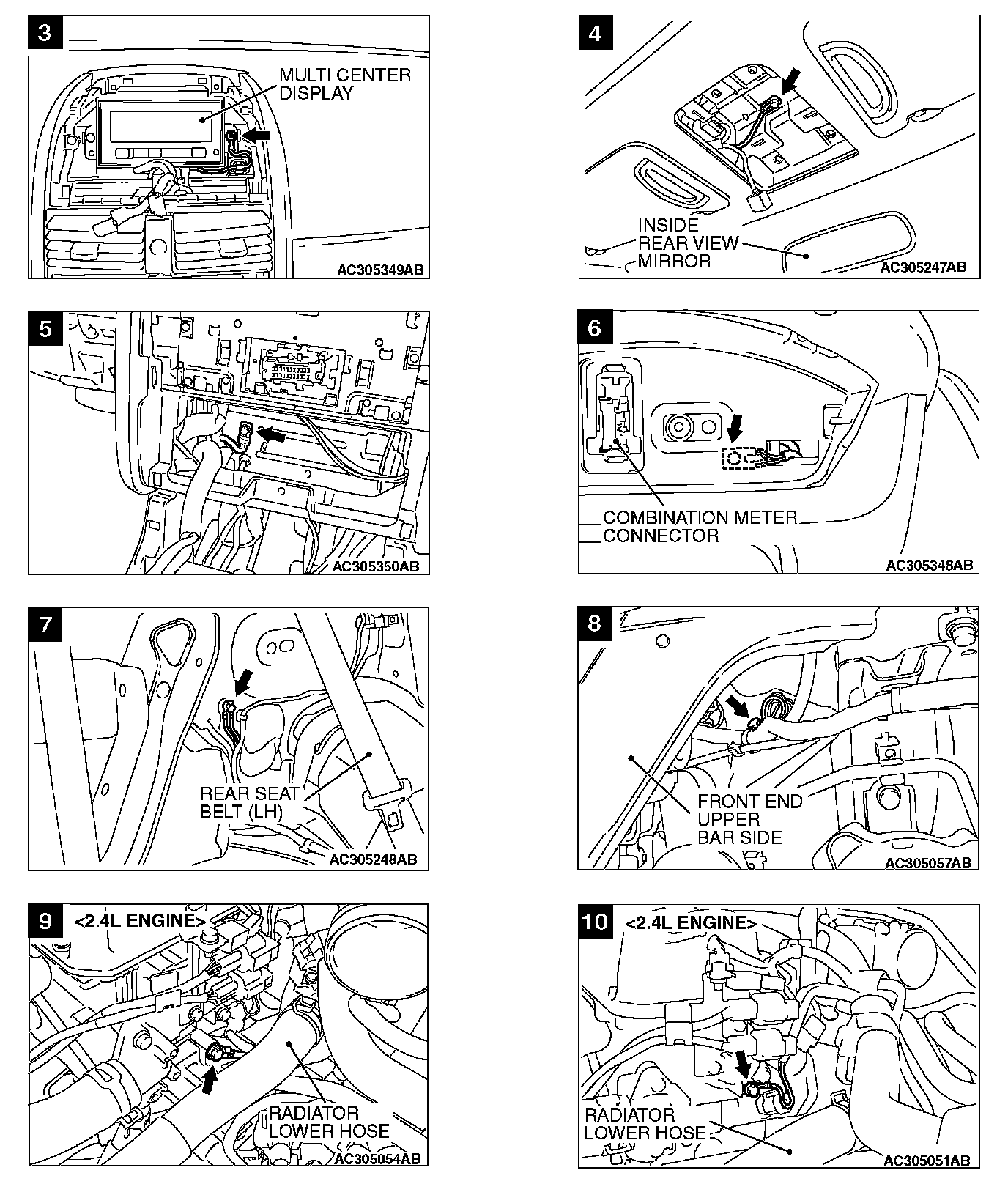 3

MULTI CENTER DISPLAY

AC305349AB

4

INSIDE REAR VIEW MIRROR

AC305247AB

5

AC305350AB

6

COMBINATION METER CONNECTOR

AC305348AB

7

REAR SEAT BELT (LH)

AC305248AB

8

FRONT END UPPER BAR SIDE

AC305057AB

9

<2.4L ENGINE>

RADIATOR LOWER HOSE

AC305054AB

10

<2.4L ENGINE>

RADIATOR LOWER HOSE

AC305051AB