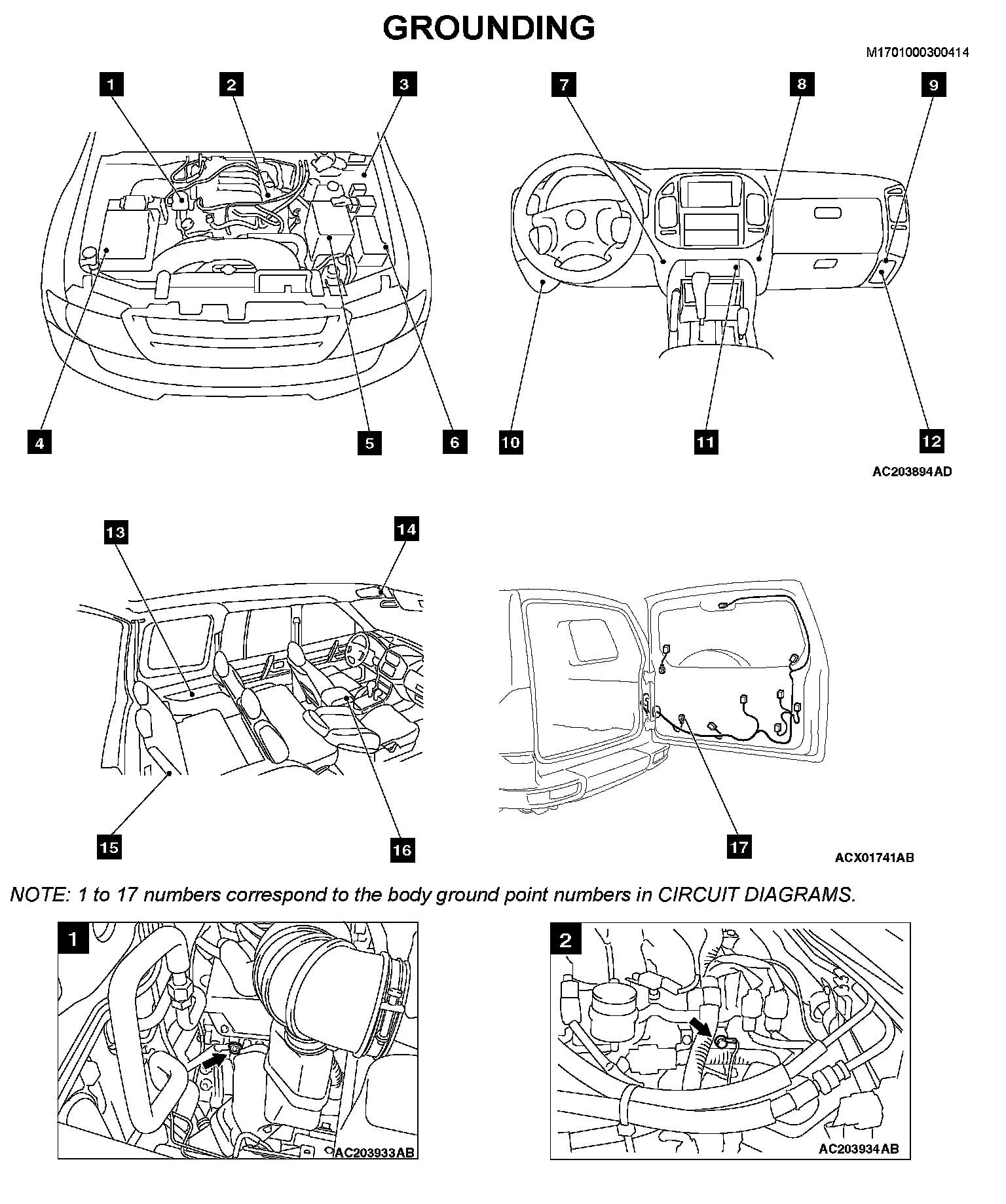 GROUNDING

M1701000300414

1
2
3
4
5
6

7
8
9
10
11
12

AC203894AD

13
14
15
16

17

ACX01741AB

NOTE: 1 to 17 numbers correspond to the body ground point numbers in CIRCUIT DIAGRAMS.

1

AC203933AB

2

AC203934AB