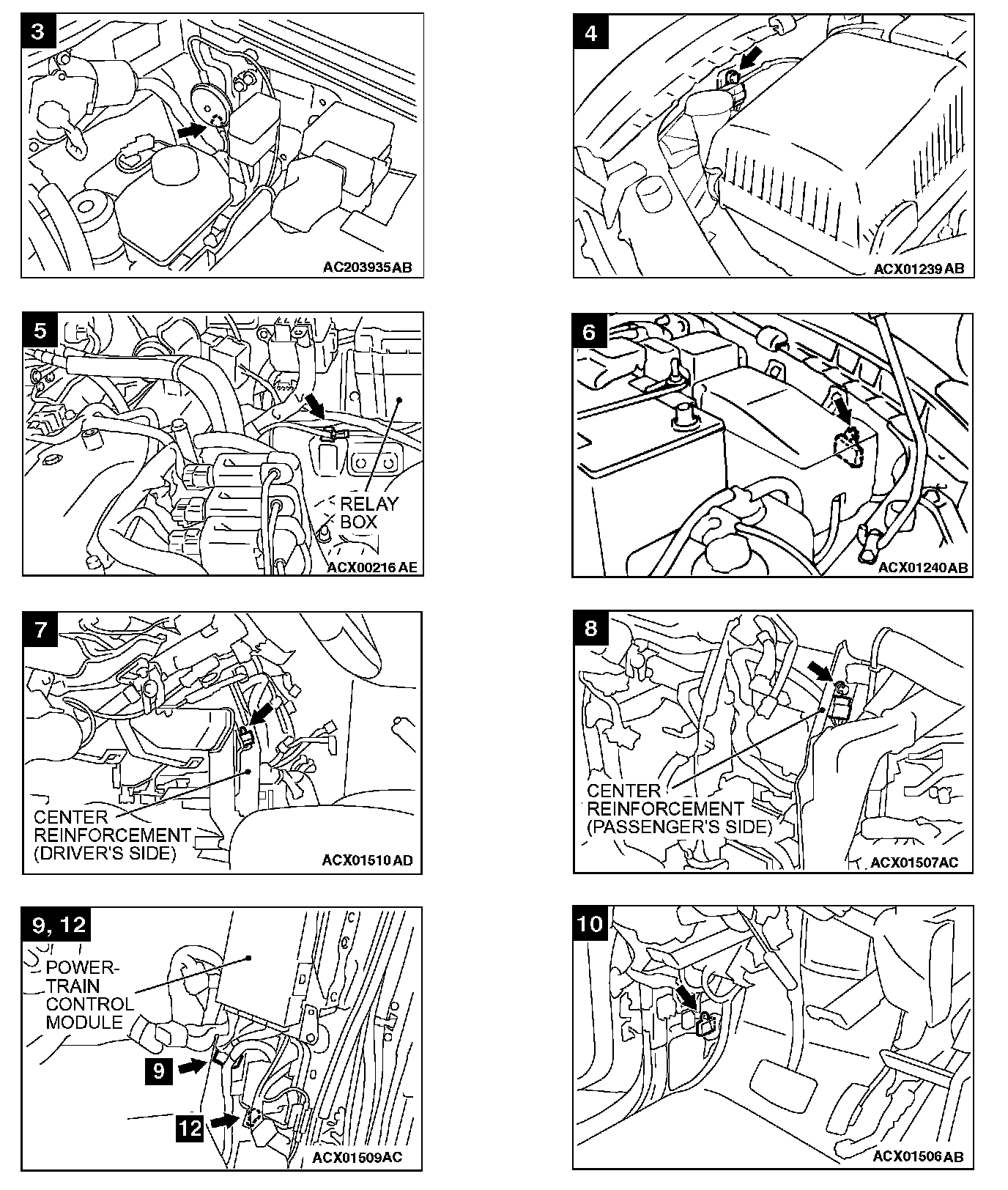 3

AC203935AB

4

ACX01239AB

5

RELAY BOX

ACX00216AE

6

ACX01240AB

7

CENTER REINFORCEMENT (DRIVER'S SIDE)

ACX01510AD

8

CENTER REINFORCEMENT (PASSENGER'S SIDE)

ACX01507AC

9, 12

POWER-TRAIN CONTROL MODULE

9

12

ACX01509AC

10

ACX01506AB