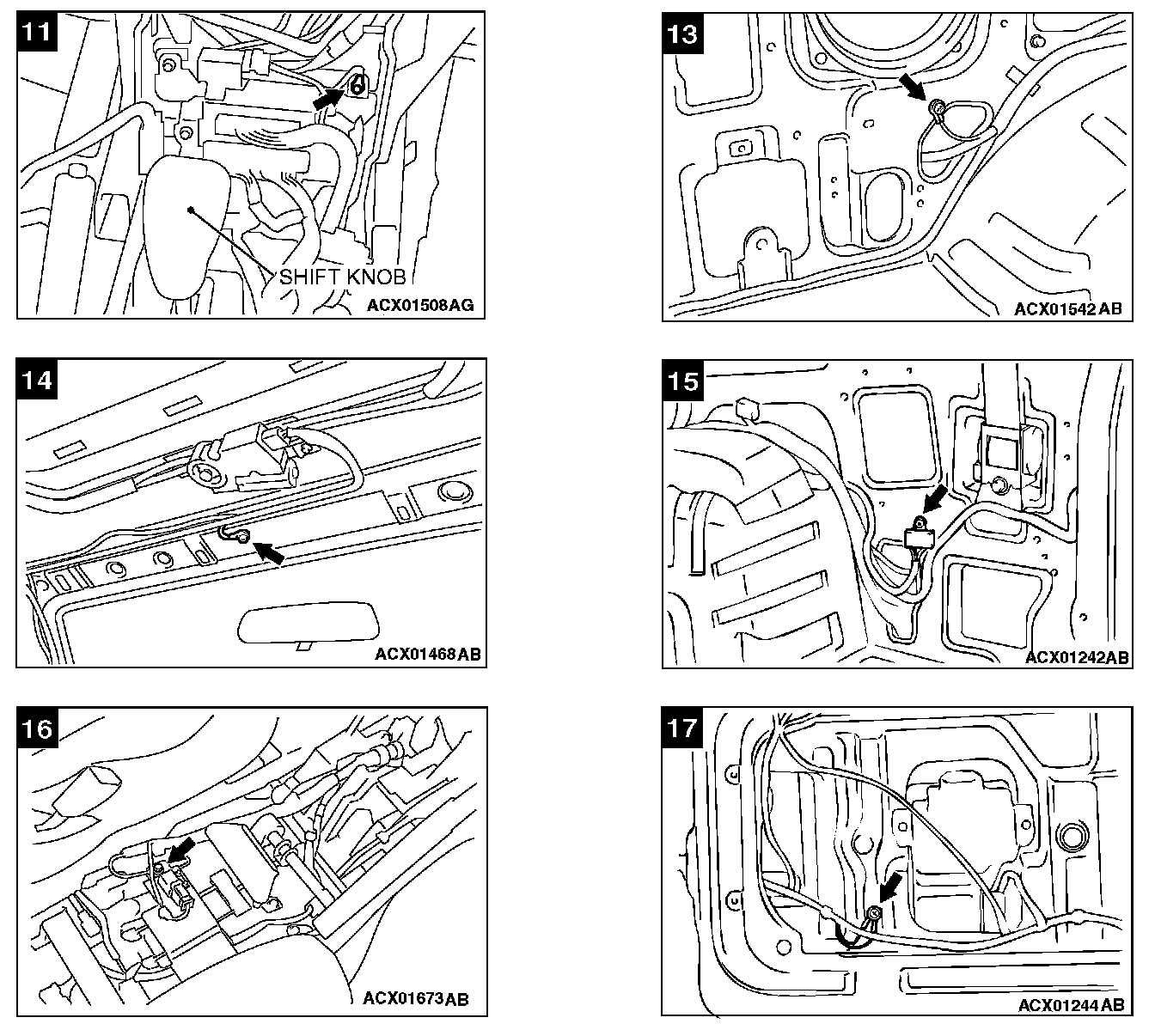 11

SHIFT KNOB

ACX01508AG

13

ACX01542AB

14

ACX01468AB

15

ACX01242AB

16

ACX01673AB

17

ACX01244AB