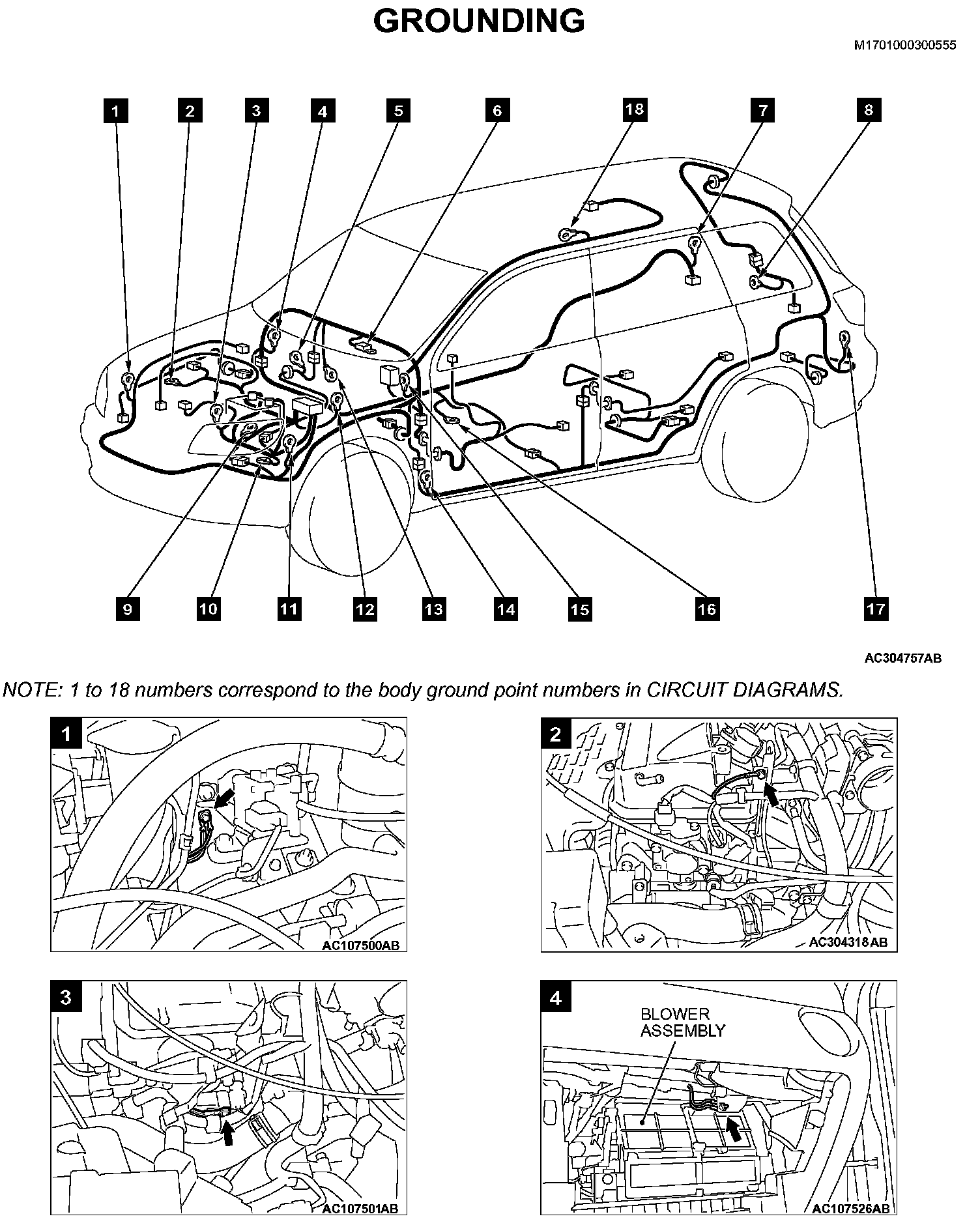 GROUNDING

M1701000300555

1 2 3 4 5 6 18 7 8

9 10 11 12 13 14 15 16 17

AC304757AB

NOTE: 1 to 18 numbers correspond to the body ground point numbers in CIRCUIT DIAGRAMS.

1

AC107500AB

2

AC304318AB

3

AC107501AB

4

BLOWER ASSEMBLY

AC107526AB