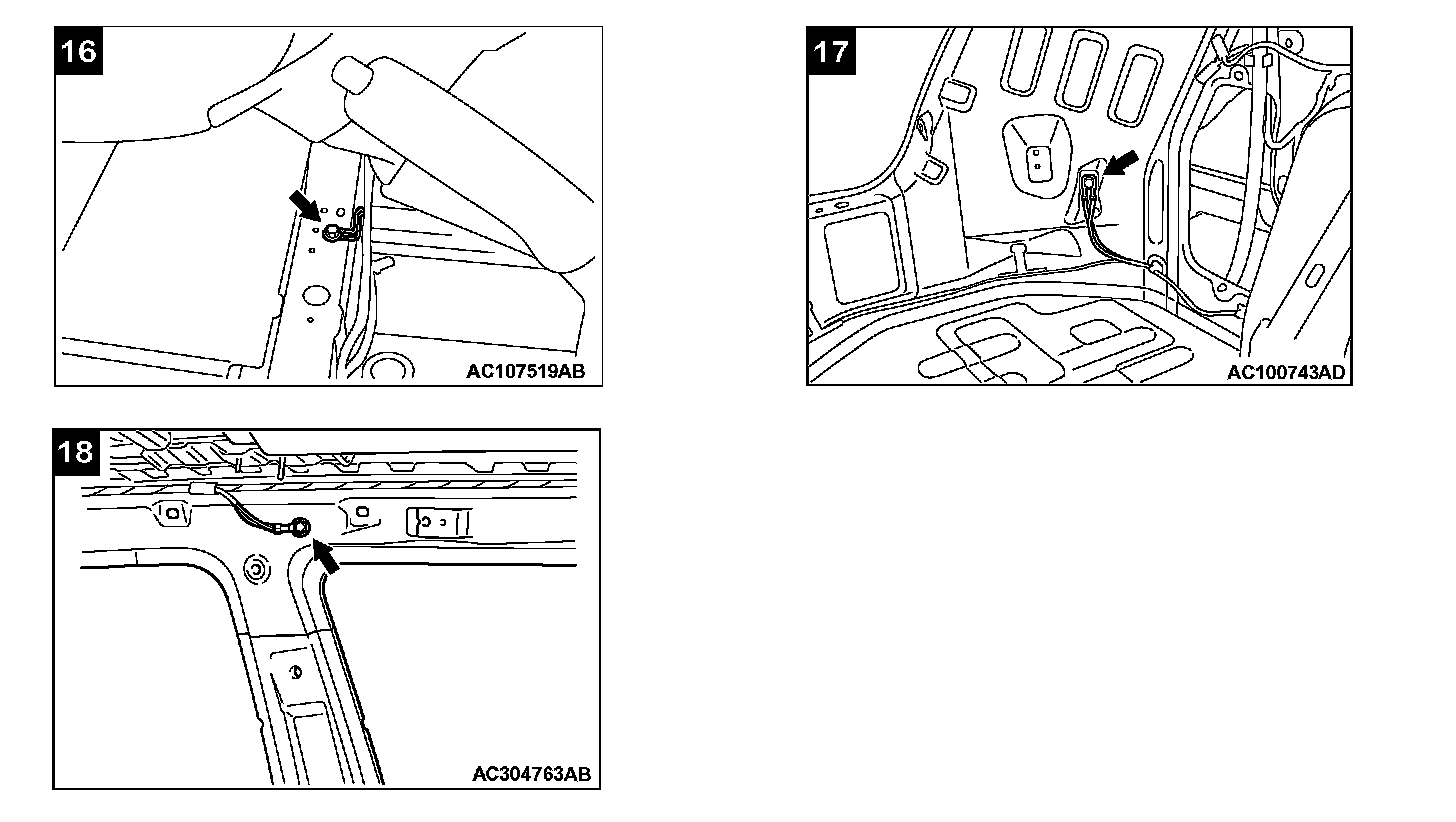 16

AC107519AB

17

AC100743AD

18

AC304763AB